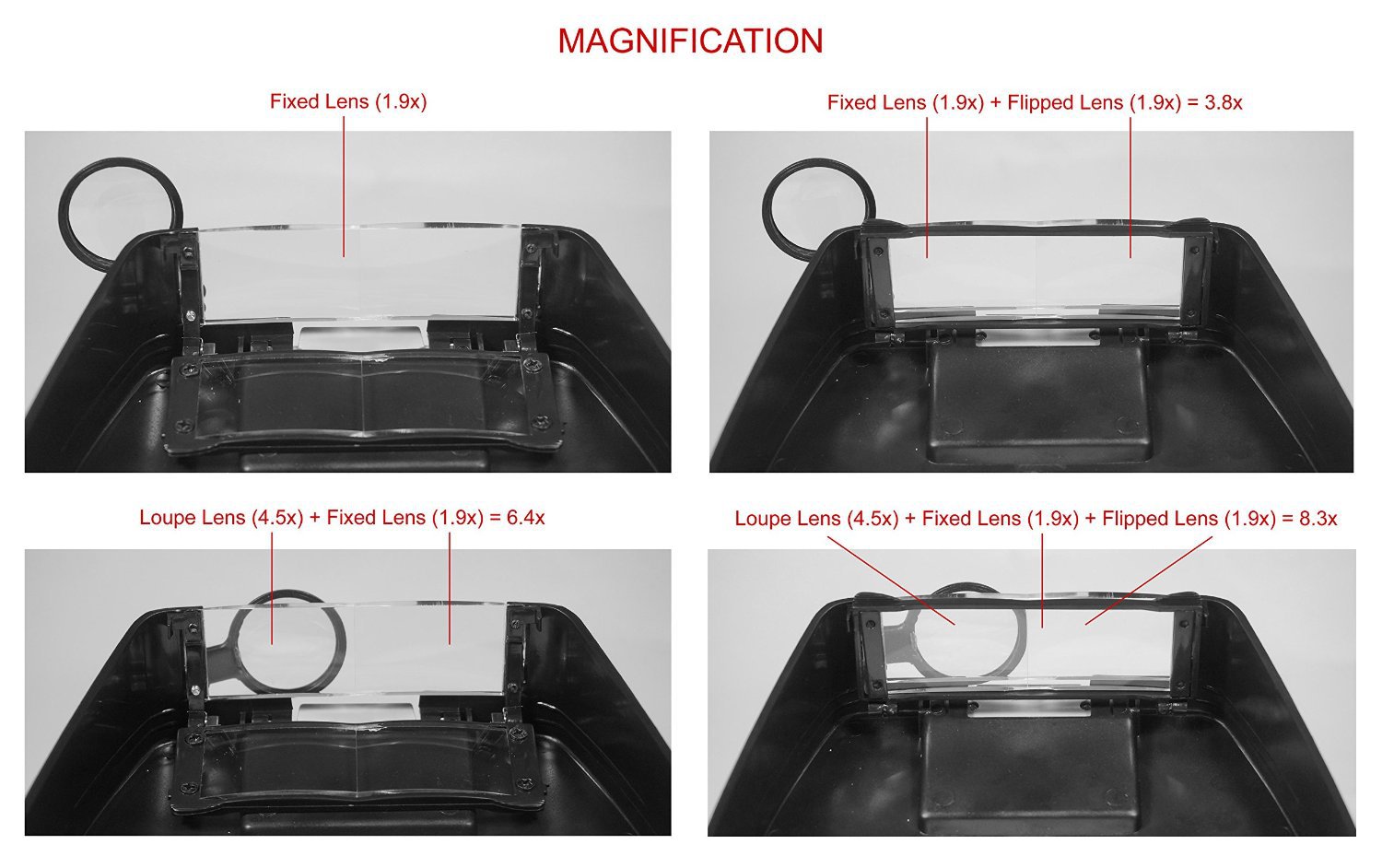 MAGNIFICATION

Fixed Lens (1.9x)

Fixed Lens (1.9x) + Flipped Lens (1.9x) = 3.8x

Loupe Lens (4.5x) + Fixed Lens (1.9x) = 6.4x

Loupe Lens (4.5x) + Fixed Lens (1.9x) + Flipped Lens (1.9x) = 8.3x