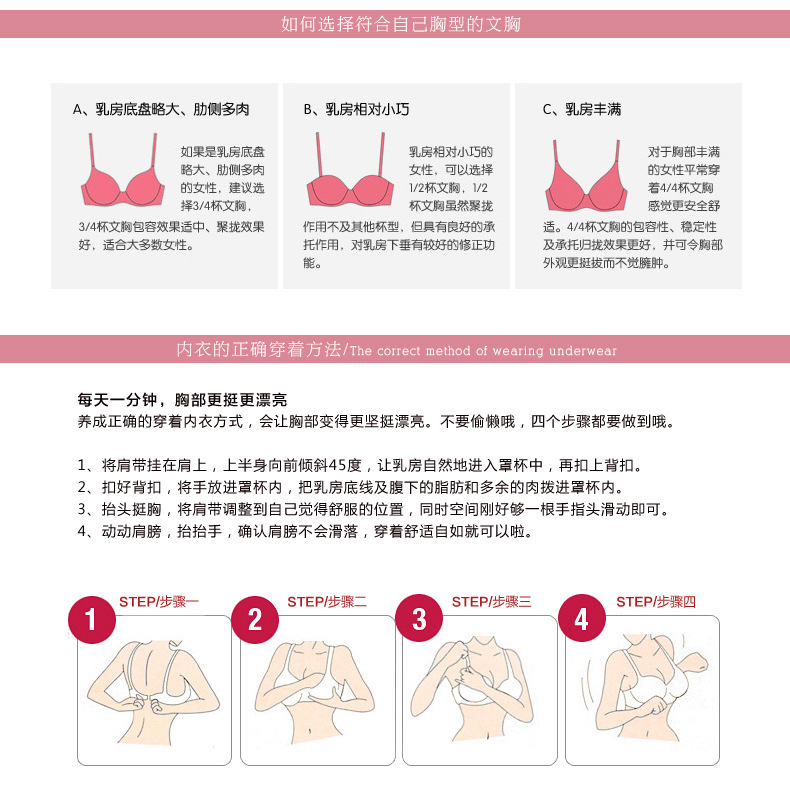 如何选择符合自己胸型的文胸

A、乳房底盘略大、肋侧多肉

如果是乳房底盘略大、肋侧多肉的女性，建议选择3/4杯文胸，3/4杯文胸包容效果适中、聚拢效果好，适合大多数女性。

B、乳房相对小巧

乳房相对小巧的女性，可以选择1/2杯文胸，1/2杯文胸虽然聚拢作用不及其他杯型，但具有良好的承托作用，对乳房下垂有较好的修正功能。

C、乳房丰满

对于胸部丰满的女性平常穿着4/4杯文胸感觉更安全舒适。4/4杯文胸的包容性、稳定性及承托归拢效果更好，并可令胸部外观更挺拔而不觉臃肿。

内衣的正确穿着方法/The correct method of wearing underwear

每天一分钟，胸部更挺更漂亮
养成正确的穿着内衣方式，会让胸部变得更坚挺漂亮。不要偷懒哦，四个步骤都要做到哦。

1、将肩带挂在肩上，上半身向前倾斜45度，让乳房自然地进入罩杯中，再扣上背扣。
2、扣好背扣，将手放进罩杯内，把乳房底线及腹下的脂肪和多余的肉拨进罩杯内。
3、抬头挺胸，将肩带调整到自己觉得舒服的位置，同时空间刚好够一根手指头滑动即可。
4、动动肩膀，抬抬手，确认肩膀不会滑落，穿着舒适自如就可以啦。

1 STEP/步骤一
2 STEP/步骤二
3 STEP/步骤三
4 STEP/步骤四