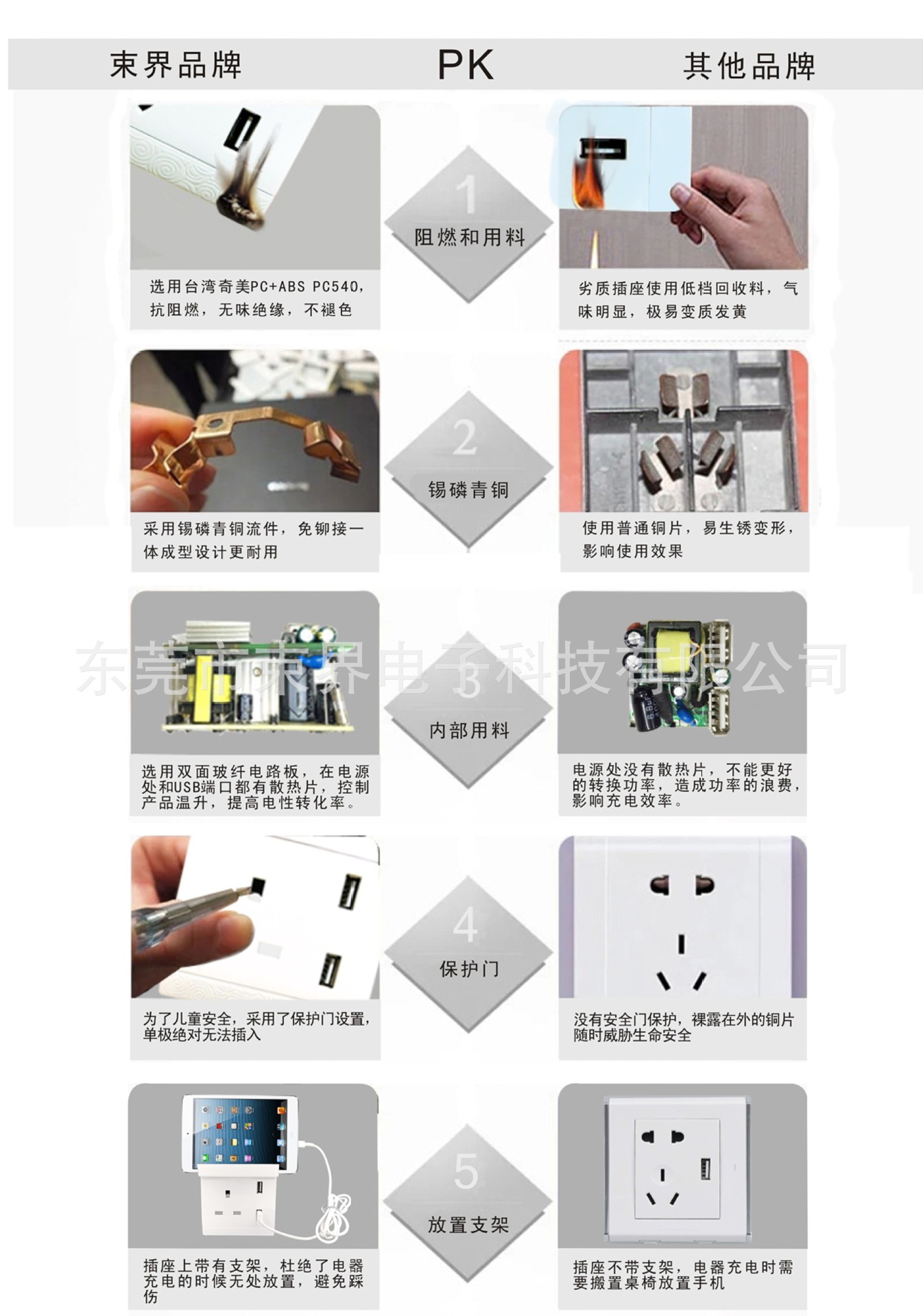 束界品牌 PK 其他品牌

选用台湾奇美PC+ABS PC540，抗阻燃，无味绝缘，不褪色

1
阻燃和用料

劣质插座使用低档回收料，气味明显，极易变质发黄

采用锡磷青铜流件，免铆接一体成型设计更耐用

2
锡磷青铜

使用普通铜片，易生锈变形，影响使用效果

东莞市束界电子科技有限公司

选用双面玻纤电路板，在电源处和USB端口都有散热片，控制产品温升，提高电性转化率。

3
内部用料

电源处没有散热片，不能更好的转换功率，造成功率的浪费，影响充电效率。

为了儿童安全，采用了保护门设置，单极绝对无法插入

4
保护门

没有安全门保护，裸露在外的铜片随时威胁生命安全

插座上带有支架，杜绝了电器充电的时候无处放置，避免踩伤

5
放置支架

插座不带支架，电器充电时需要搬置桌椅放置手机