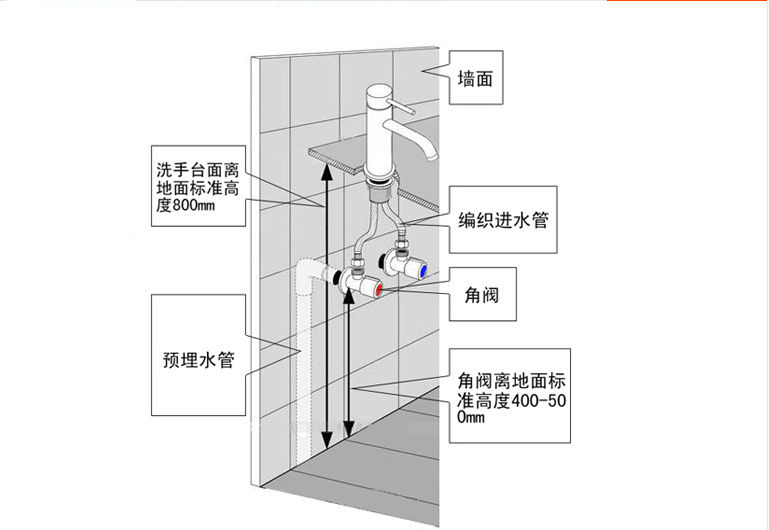 墙面

洗手台面离地面标准高度800mm

编织进水管

角阀

预埋水管

角阀离地面标准高度400-500mm