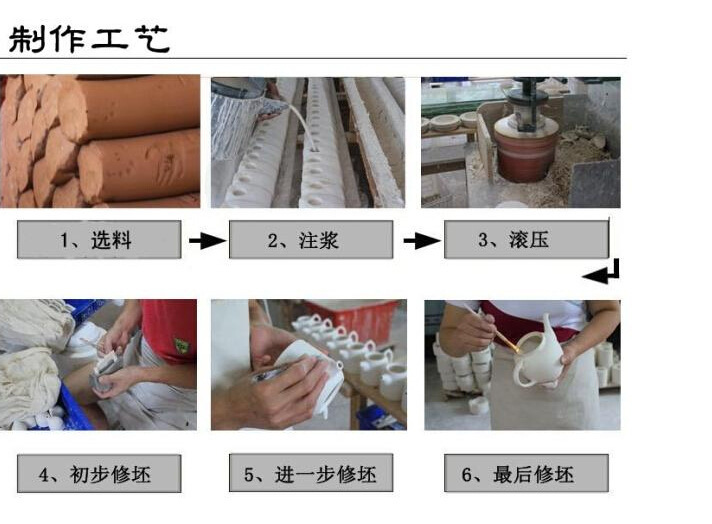 制作工艺

1、选料

2、注浆

3、滚压

4、初步修坯

5、进一步修坯

6、最后修坯