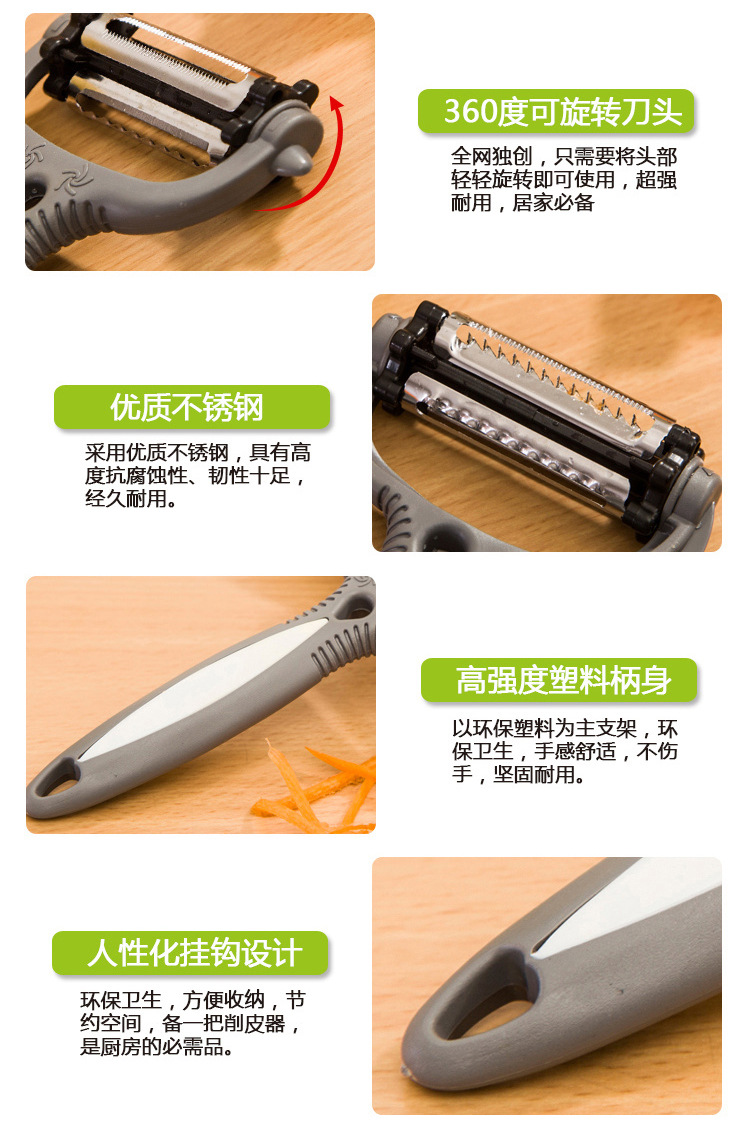 360度可旋转刀头

全网独创，只需要将头部轻轻旋转即可使用，超强耐用，居家必备

优质不锈钢

采用优质不锈钢，具有高度抗腐蚀性、韧性十足，经久耐用。

高强度塑料柄身

以环保塑料为主支架，环保卫生，手感舒适，不伤手，坚固耐用。

人性化挂钩设计

环保卫生，方便收纳，节约空间，备一把削皮器，是厨房的必需品。