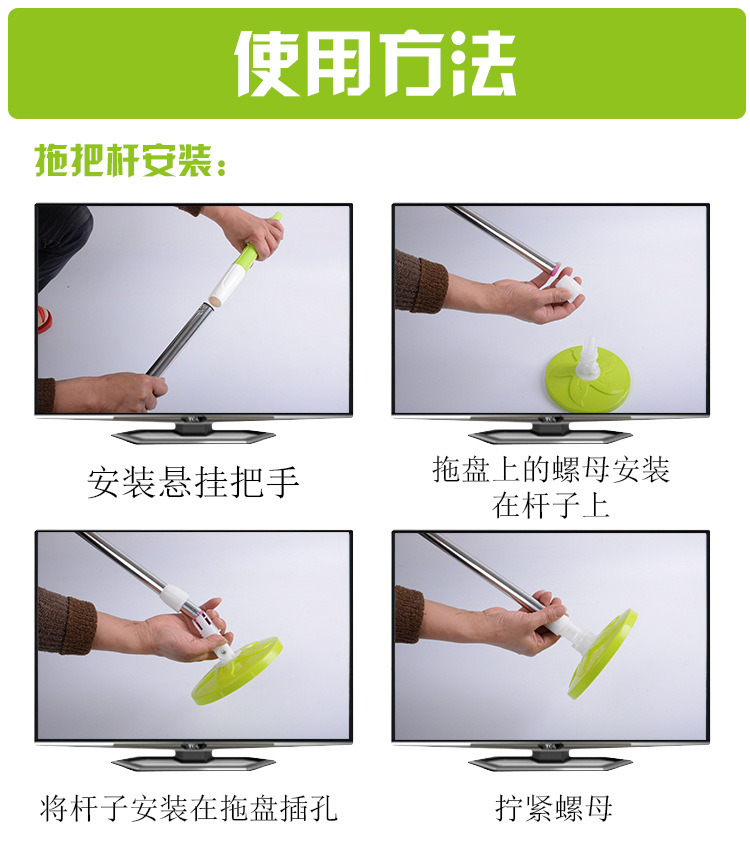 使用方法

拖把杆安装：

安装悬挂把手

拖盘上的螺母安装在杆子上

将杆子安装在拖盘插孔

拧紧螺母