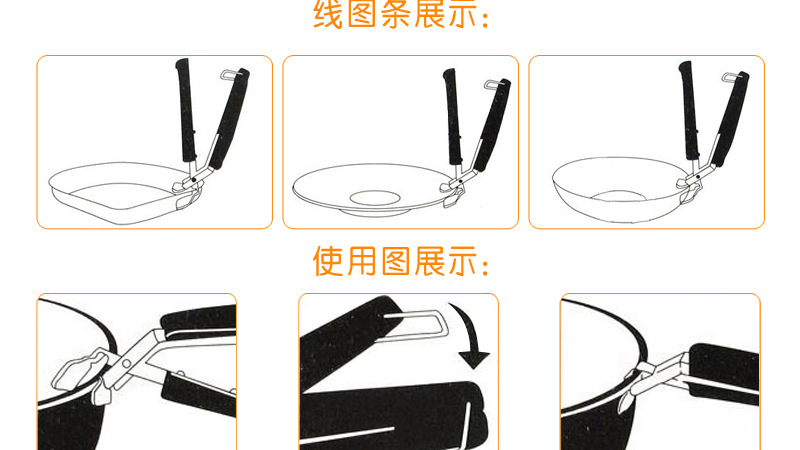 线图条展示:

使用图展示: