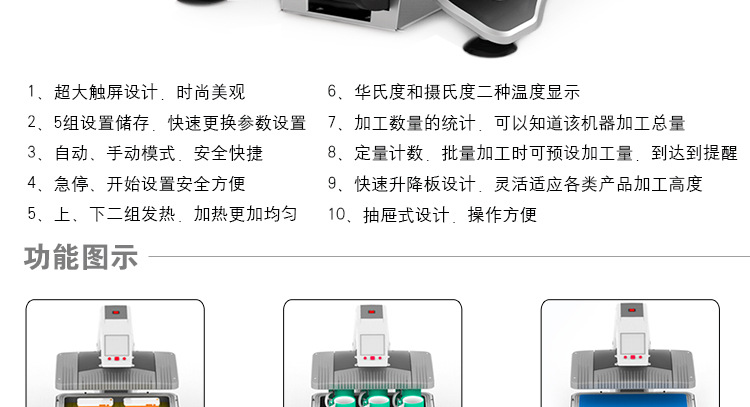 1、超大触屏设计，时尚美观
2、5组设置储存，快速更换参数设置
3、自动、手动模式，安全快捷
4、急停、开始设置安全方便
5、上、下二组发热，加热更加均匀

6、华氏度和摄氏度二种温度显示
7、加工数量的统计，可以知道该机器加工总量
8、定量计数，批量加工时可预设加工量，到达到提醒
9、快速升降板设计，灵活适应各类产品加工高度
10、抽屉式设计，操作方便

功能图示