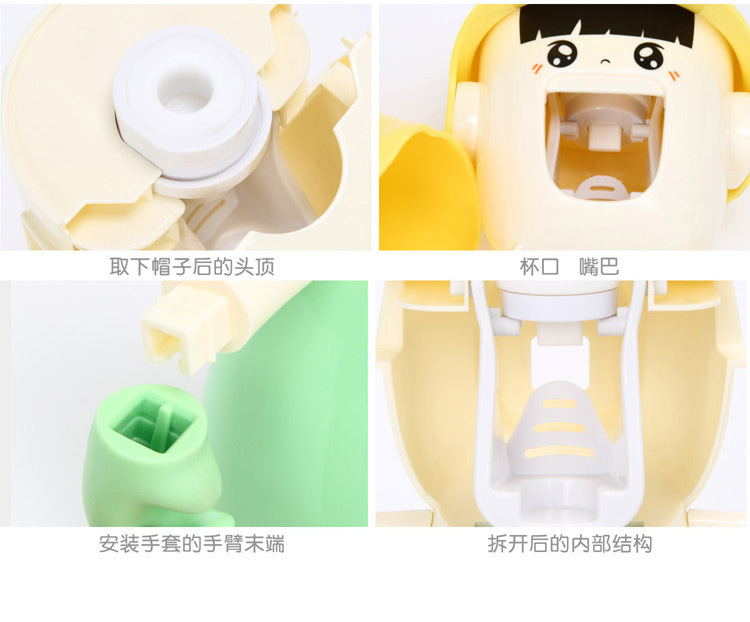 取下帽子后的头顶

杯口　嘴巴

安装手套的手臂末端

拆开后的内部结构