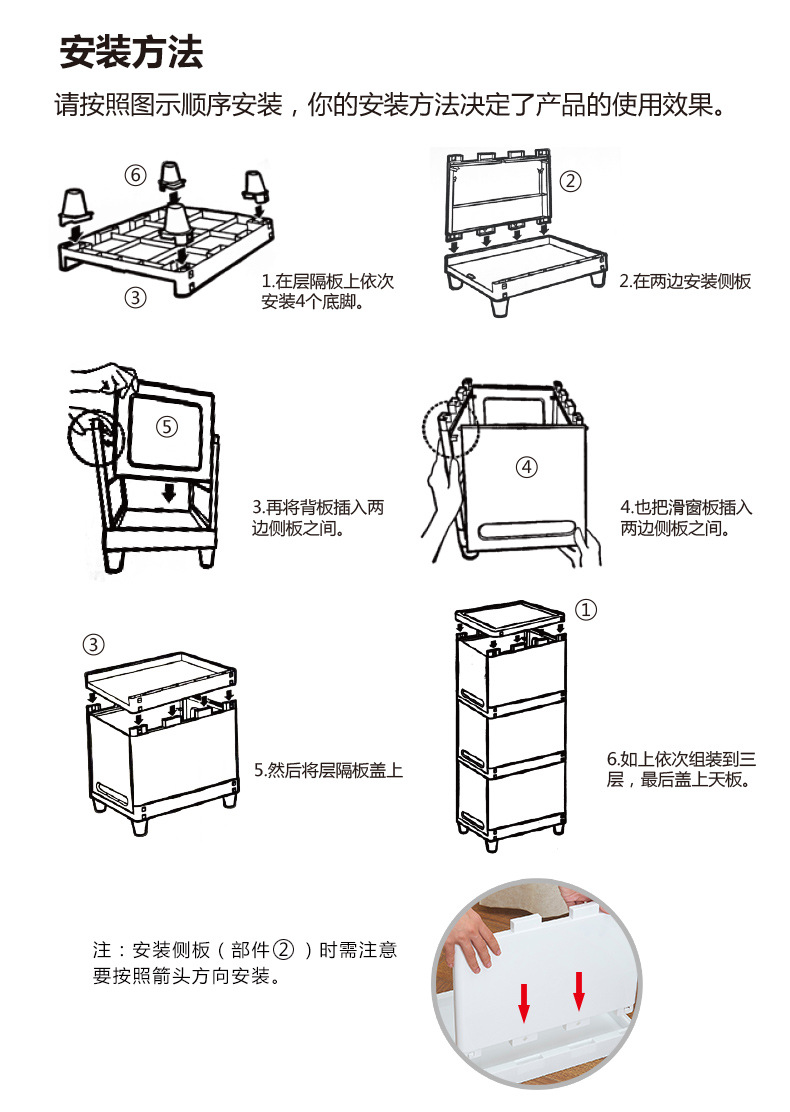 安装方法

请按照图示顺序安装，你的安装方法决定了产品的使用效果。

⑥

③

1.在层隔板上依次安装4个底脚。

②

2.在两边安装侧板

⑤

3.再将背板插入两边侧板之间。

④

4.也把滑窗板插入两边侧板之间。

③

5.然后将层隔板盖上

①

6.如上依次组装到三层，最后盖上天板。

注：安装侧板（部件②）时需注意要按照箭头方向安装。