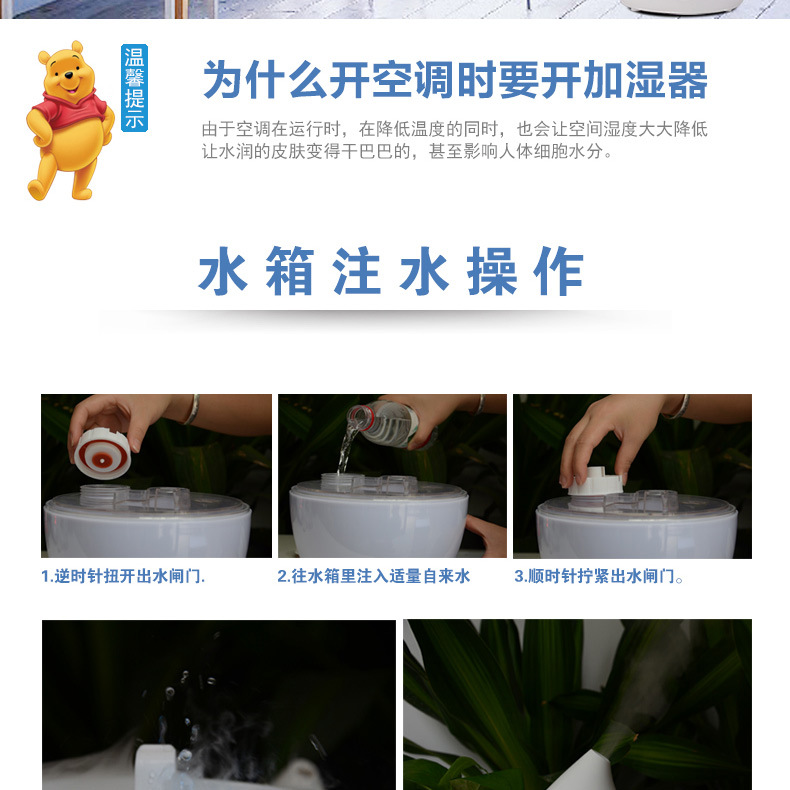 温馨提示

为什么开空调时要开加湿器

由于空调在运行时，在降低温度的同时，也会让空间湿度大大降低让水润的皮肤变得干巴巴的，甚至影响人体细胞水分。

水箱注水操作

1.逆时针扭开出水闸门.

2.往水箱里注入适量自来水

3.顺时针拧紧出水闸门。