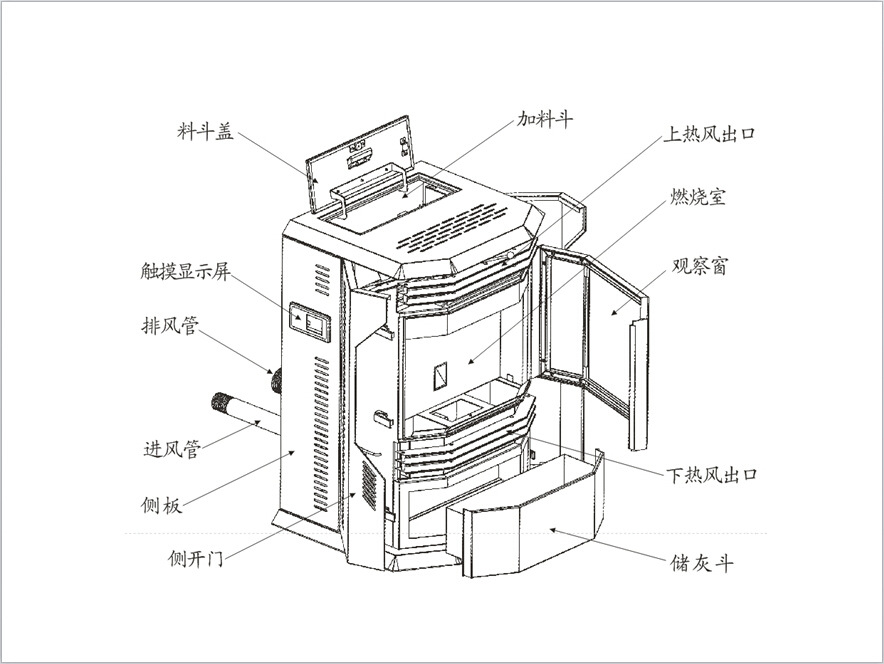 料斗盖
加料斗
上热风出口
燃烧室
观察窗
触摸显示屏
排风管
进风管
侧板
侧开门
下热风出口
储灰斗