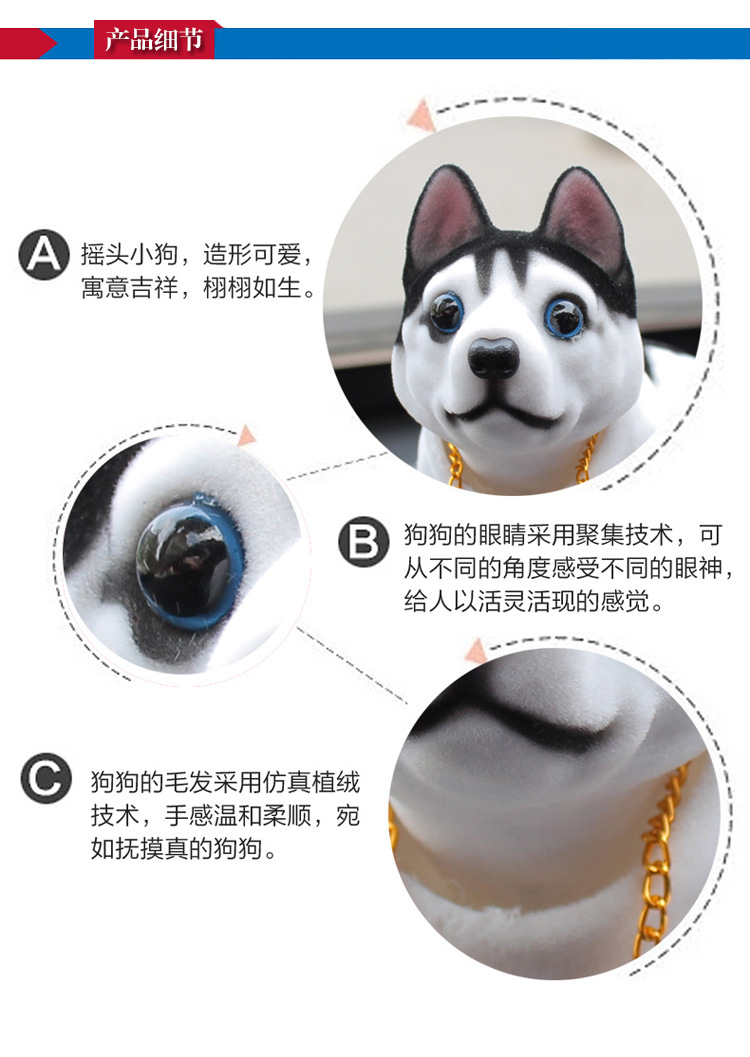 产品细节

A 摇头小狗，造形可爱，寓意吉祥，栩栩如生。

B 狗狗的眼睛采用聚集技术，可从不同的角度感受不同的眼神，给人以活灵活现的感觉。

C 狗狗的毛发采用仿真植绒技术，手感温和柔顺，宛如抚摸真的狗狗。