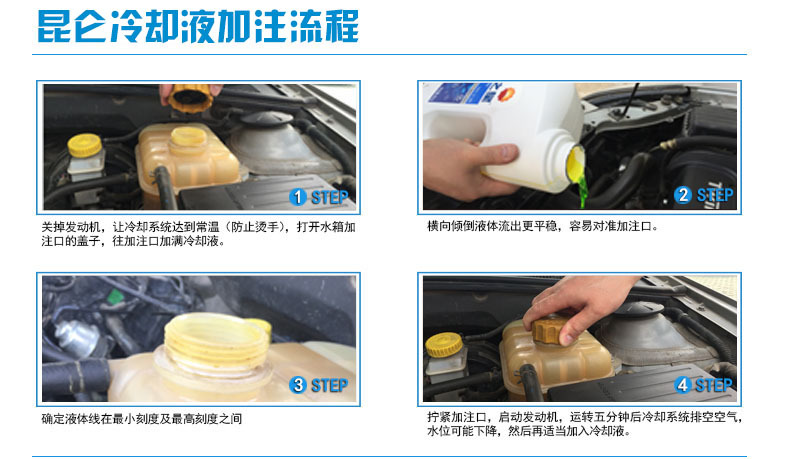 昆仑冷却液加注流程

1 STEP

关掉发动机，让冷却系统达到常温（防止烫手），打开水箱加注口的盖子，往加注口加满冷却液。

2 STEP

横向倾倒液体流出更平稳，容易对准加注口。

3 STEP

确定液体线在最小刻度及最高刻度之间

4 STEP

拧紧加注口，启动发动机，运转五分钟后冷却系统排空空气，水位可能下降，然后再适当加入冷却液。