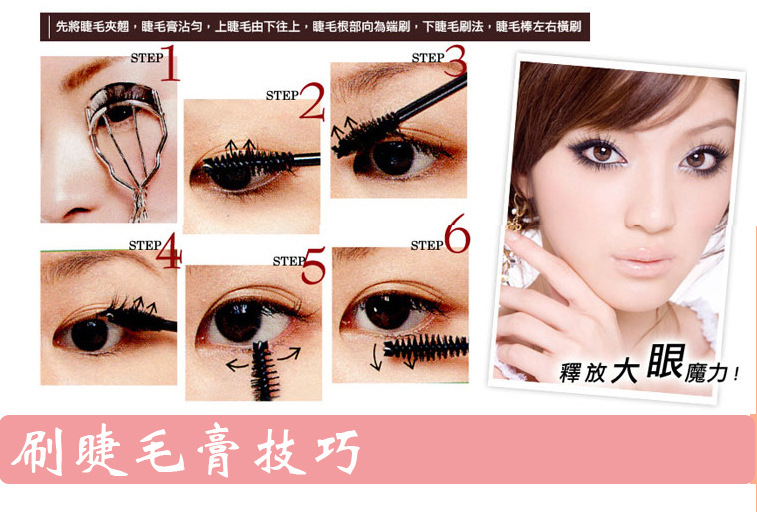 先將睫毛夾翹，睫毛膏沾勻，上睫毛由下往上，睫毛根部向為端刷，下睫毛刷法，睫毛棒左右橫刷

STEP 1

STEP 2

STEP 3

STEP 4

STEP 5

STEP 6

釋放大眼魔力！

刷睫毛膏技巧