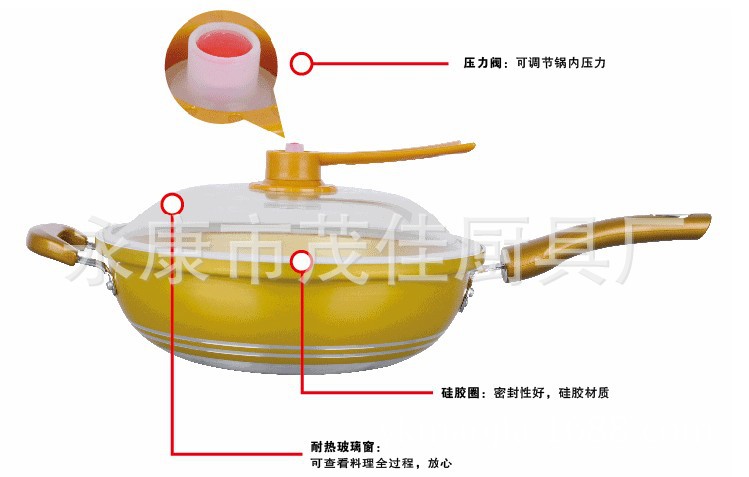 压力阀：可调节锅内压力

永康市茂佳厨具厂

硅胶圈：密封性好，硅胶材质

耐热玻璃窗：
可查看料理全过程，放心