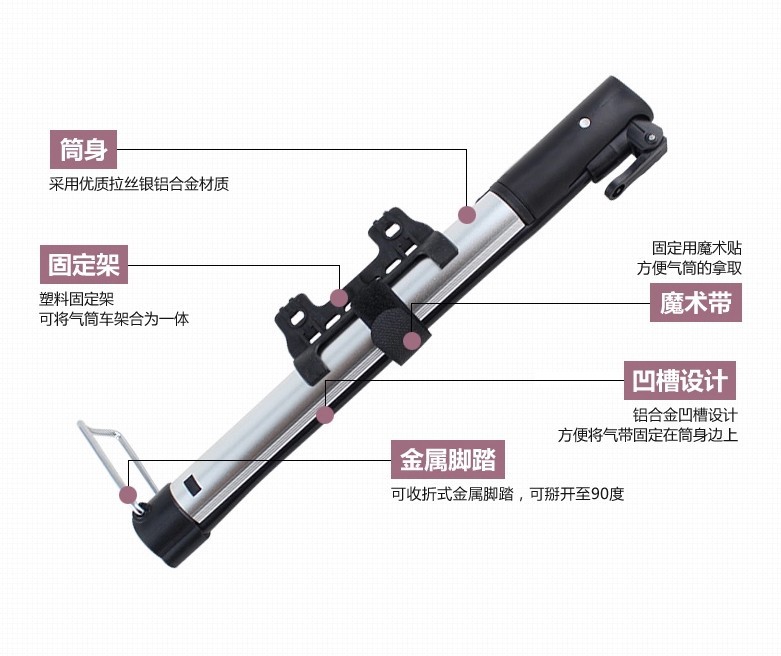 筒身
采用优质拉丝银铝合金材质

固定架
塑料固定架
可将气筒车架合为一体

固定用魔术贴
方便气筒的拿取

魔术带

凹槽设计
铝合金凹槽设计
方便将气带固定在筒身边上

金属脚踏
可收折式金属脚踏，可掰开至90度