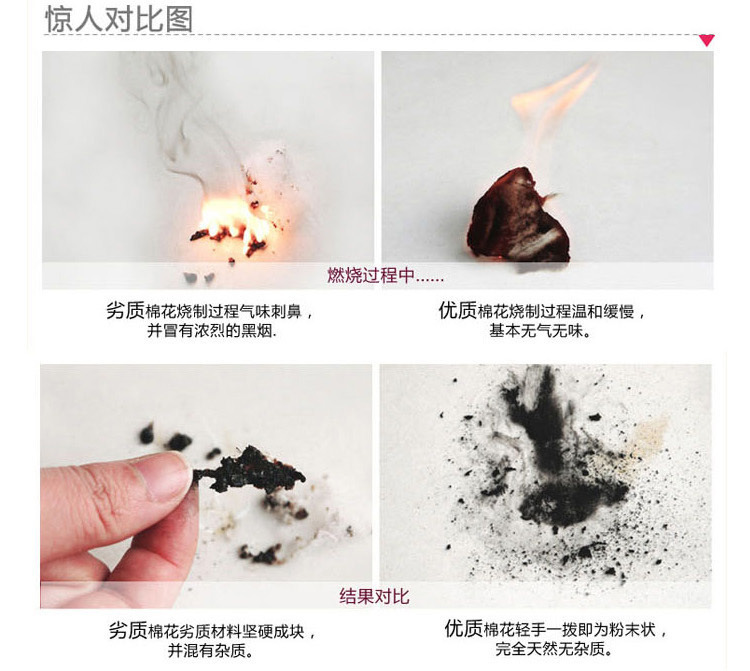 惊人对比图

燃烧过程中......

劣质棉花烧制过程气味刺鼻，并冒有浓烈的黑烟.

优质棉花烧制过程温和缓慢，基本无气无味。

结果对比

劣质棉花劣质材料坚硬成块，并混有杂质。

优质棉花轻手一拨即为粉末状，完全天然无杂质。