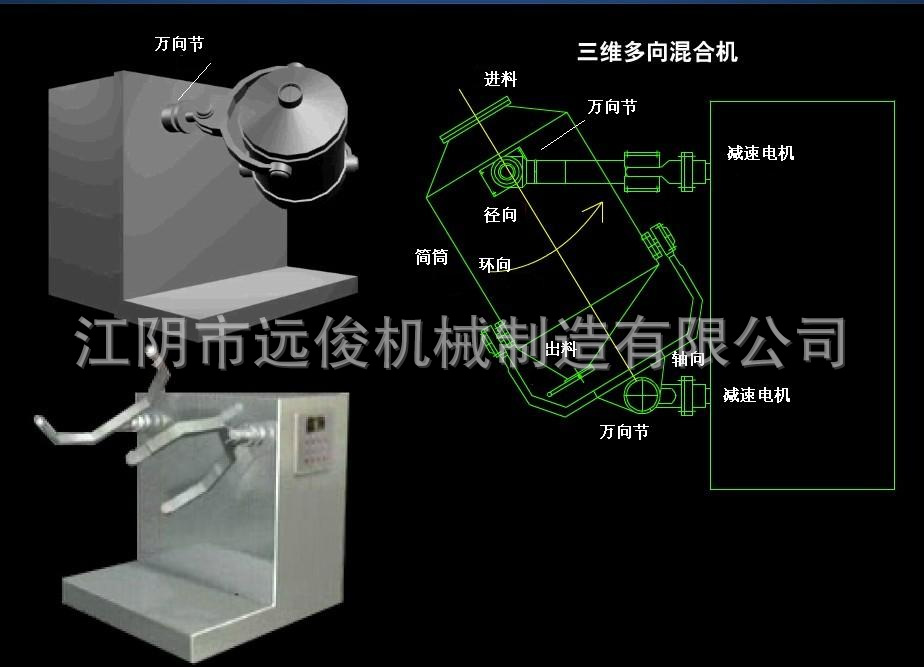 万向节

三维多向混合机

进料

万向节

减速电机

径向

筒筒

环向

江阴市远俊机械制造有限公司

出料

轴向

减速电机

万向节