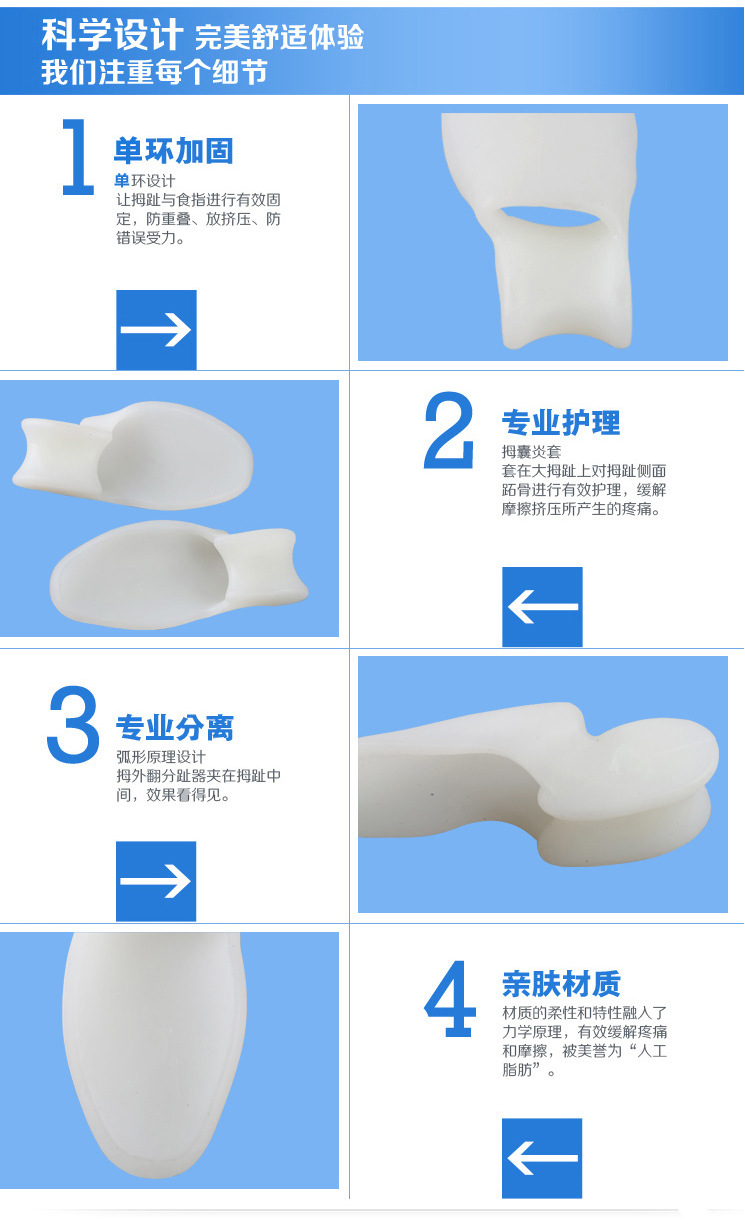 科学设计 完美舒适体验
我们注重每个细节

1
单环加固
单环设计
让拇趾与食指进行有效固定，防重叠、放挤压、防错误受力。

2
专业护理
拇囊炎套
套在大拇趾上对拇趾侧面跖骨进行有效护理，缓解摩擦挤压所产生的疼痛。

3
专业分离
弧形原理设计
拇外翻分趾器夹在拇趾中间，效果看得见。

4
亲肤材质
材质的柔性和特性融入了力学原理，有效缓解疼痛和摩擦，被美誉为“人工脂肪”。