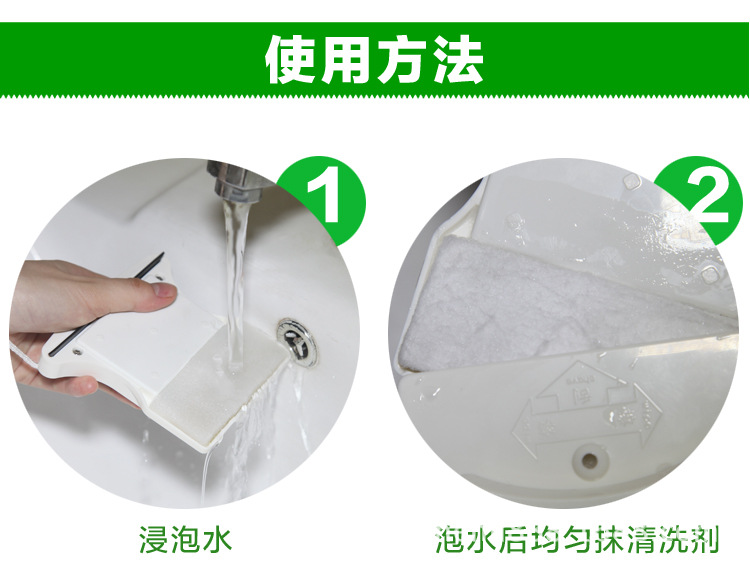 使用方法

1

2

浸泡水

泡水后均匀抹清洗剂