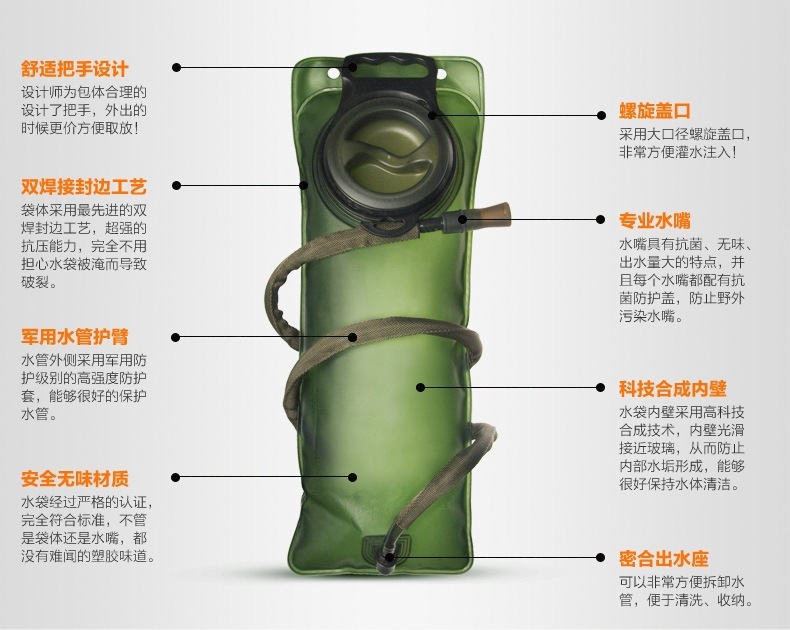 舒适把手设计
设计师为包体合理的设计了把手，外出的时候更价方便取放！

双焊接封边工艺
袋体采用最先进的双焊封边工艺，超强的抗压能力，完全不用担心水袋被淹而导致破裂。

军用水管护臂
水管外侧采用军用防护级别的高强度防护套，能够很好的保护水管。

安全无味材质
水袋经过严格的认证，完全符合标准，不管是袋体还是水嘴，都没有难闻的塑胶味道。

螺旋盖口
采用大口径螺旋盖口，非常方便灌水注入！

专业水嘴
水嘴具有抗菌、无味、出水量大的特点，并且每个水嘴都配有抗菌防护盖，防止野外污染水嘴。

科技合成内壁
水袋内壁采用高科技合成技术，内壁光滑接近玻璃，从而防止内部水垢形成，能够很好保持水体清洁。

密合出水座
可以非常方便拆卸水管，便于清洗、收纳。