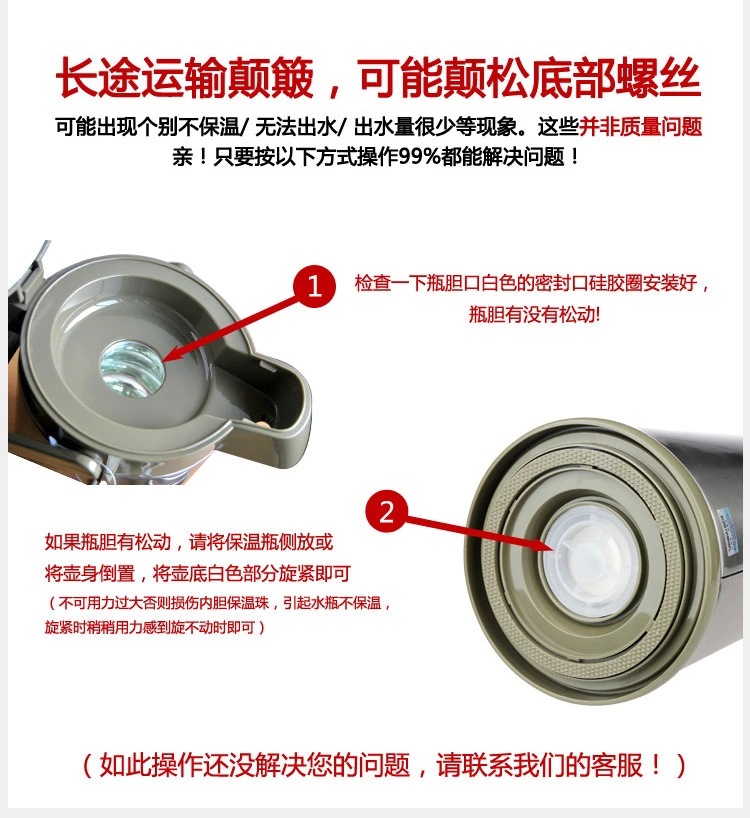 长途运输颠簸，可能颠松底部螺丝

可能出现个别不保温/ 无法出水/ 出水量很少等现象。这些并非质量问题 亲！只要按以下方式操作99%都能解决问题！

1

检查一下瓶胆口白色的密封口硅胶圈安装好，瓶胆有没有松动!

2

如果瓶胆有松动，请将保温瓶侧放或将壶身倒置，将壶底白色部分旋紧即可

（不可用力过大否则损伤内胆保温珠，引起水瓶不保温，旋紧时稍稍用力感到旋不动时即可）

（如此操作还没解决您的问题，请联系我们的客服！）