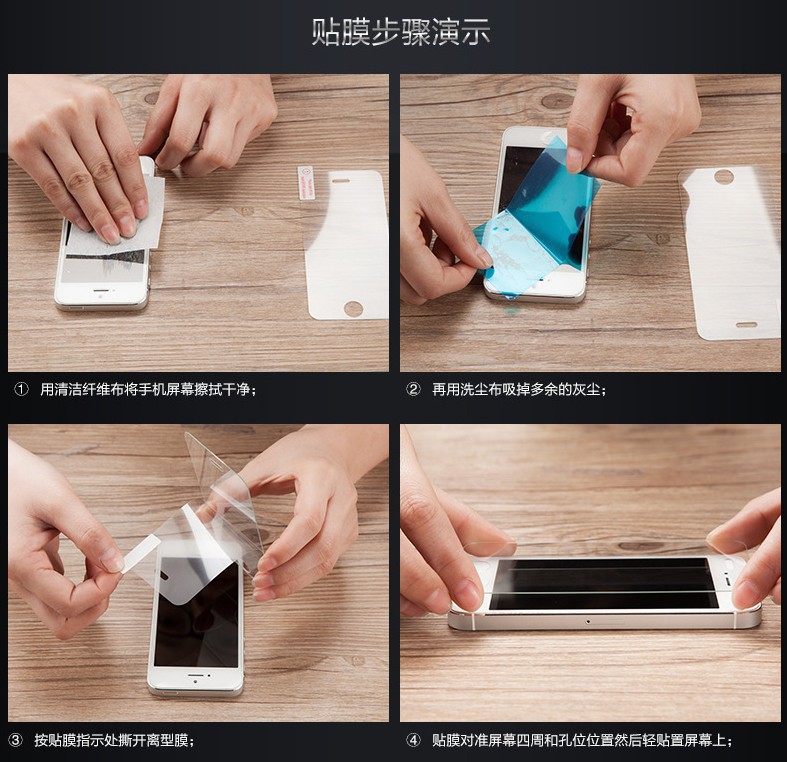 贴膜步骤演示

① 用清洁纤维布将手机屏幕擦拭干净；

② 再用洗尘布吸掉多余的灰尘；

③ 按贴膜指示处撕开离型膜；

④ 贴膜对准屏幕四周和孔位位置然后轻贴置屏幕上；