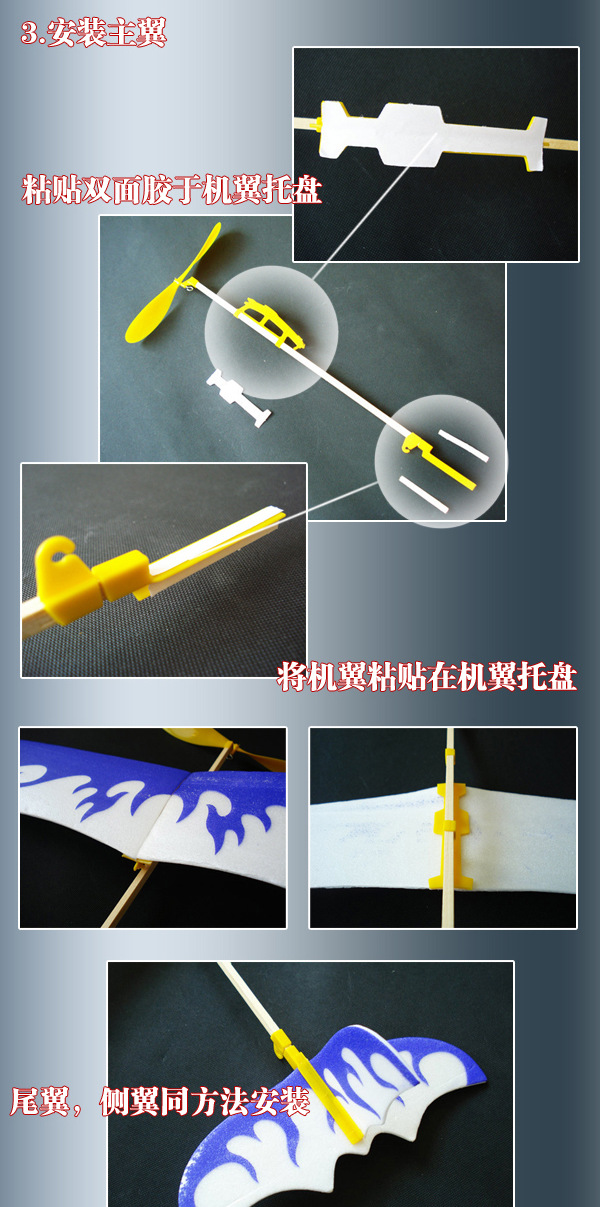 3.安装主翼

粘贴双面胶于机翼托盘

将机翼粘贴在机翼托盘

尾翼，侧翼同方法安装