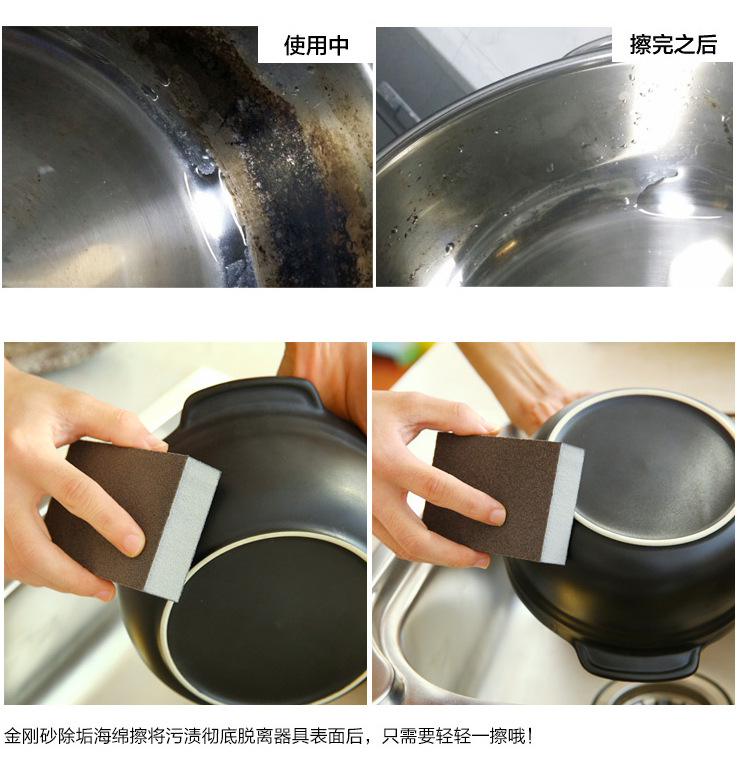 使用中

擦完之后

金刚砂除垢海绵擦将污渍彻底脱离器具表面后，只需要轻轻一擦哦！