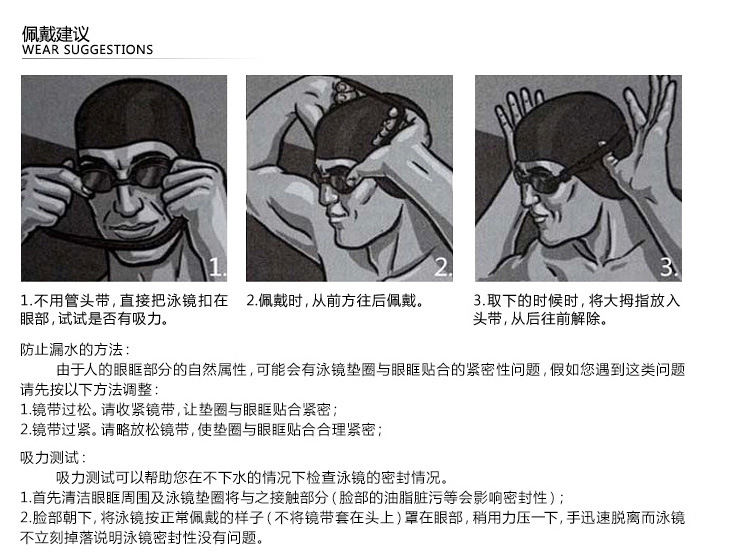 佩戴建议
WEAR SUGGESTIONS

1.

2.

3.

1.不用管头带，直接把泳镜扣在眼部，试试是否有吸力。

2.佩戴时，从前方往后佩戴。

3.取下的时候时，将大拇指放入头带，从后往前解除。

防止漏水的方法：
由于人的眼眶部分的自然属性，可能会有泳镜垫圈与眼眶贴合的紧密性问题，假如您遇到这类问题请先按以下方法调整：
1.镜带过松。请收紧镜带，让垫圈与眼眶贴合紧密；
2.镜带过紧。请略放松镜带，使垫圈与眼眶贴合合理紧密；

吸力测试：
吸力测试可以帮助您在不下水的情况下检查泳镜的密封情况。
1.首先清洁眼眶周围及泳镜垫圈将与之接触部分（脸部的油脂脏污等会影响密封性）；
2.脸部朝下，将泳镜按正常佩戴的样子（不将镜带套在头上）罩在眼部，稍用力压一下，手迅速脱离而泳镜不立刻掉落说明泳镜密封性没有问题。