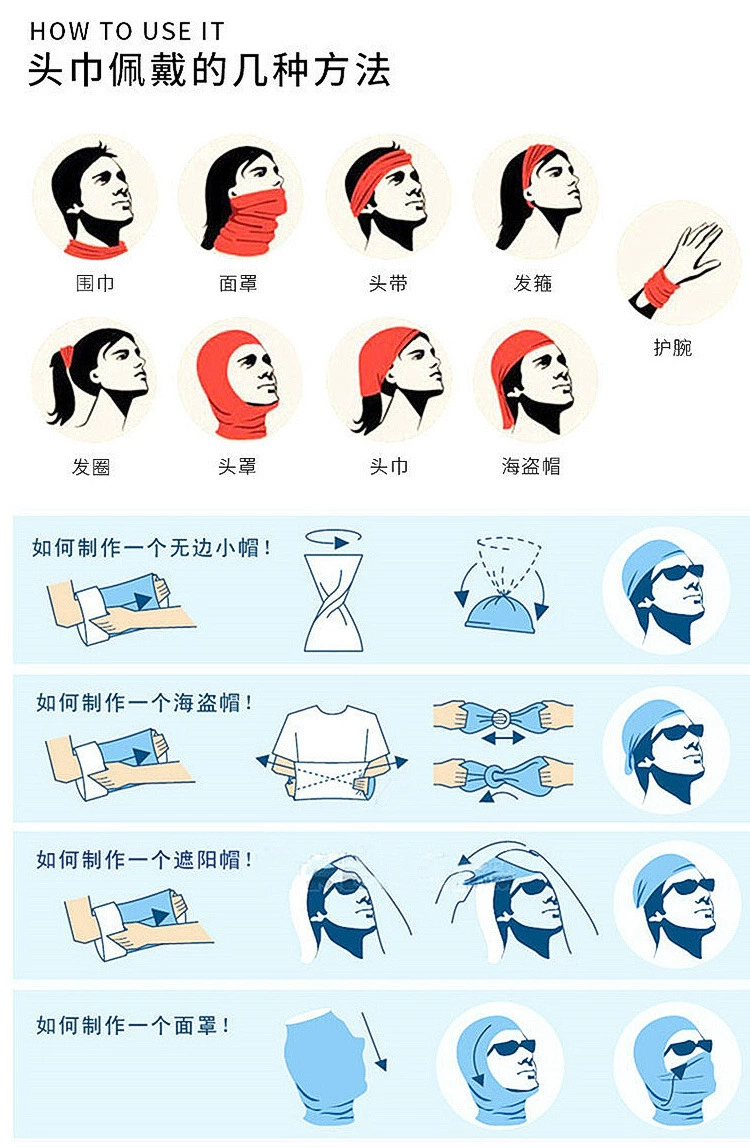 HOW TO USE IT
头巾佩戴的几种方法

围巾
面罩
头带
发箍
护腕
发圈
头罩
头巾
海盗帽

如何制作一个无边小帽！

如何制作一个海盗帽！

如何制作一个遮阳帽！

如何制作一个面罩！