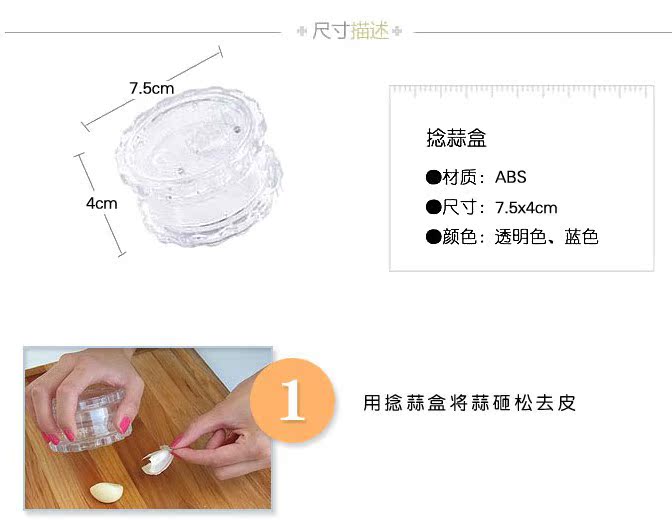 尺寸描述

7.5cm

4cm

捻蒜盒

●材质：ABS

●尺寸：7.5x4cm

●颜色：透明色、蓝色

1

用捻蒜盒将蒜砸松去皮