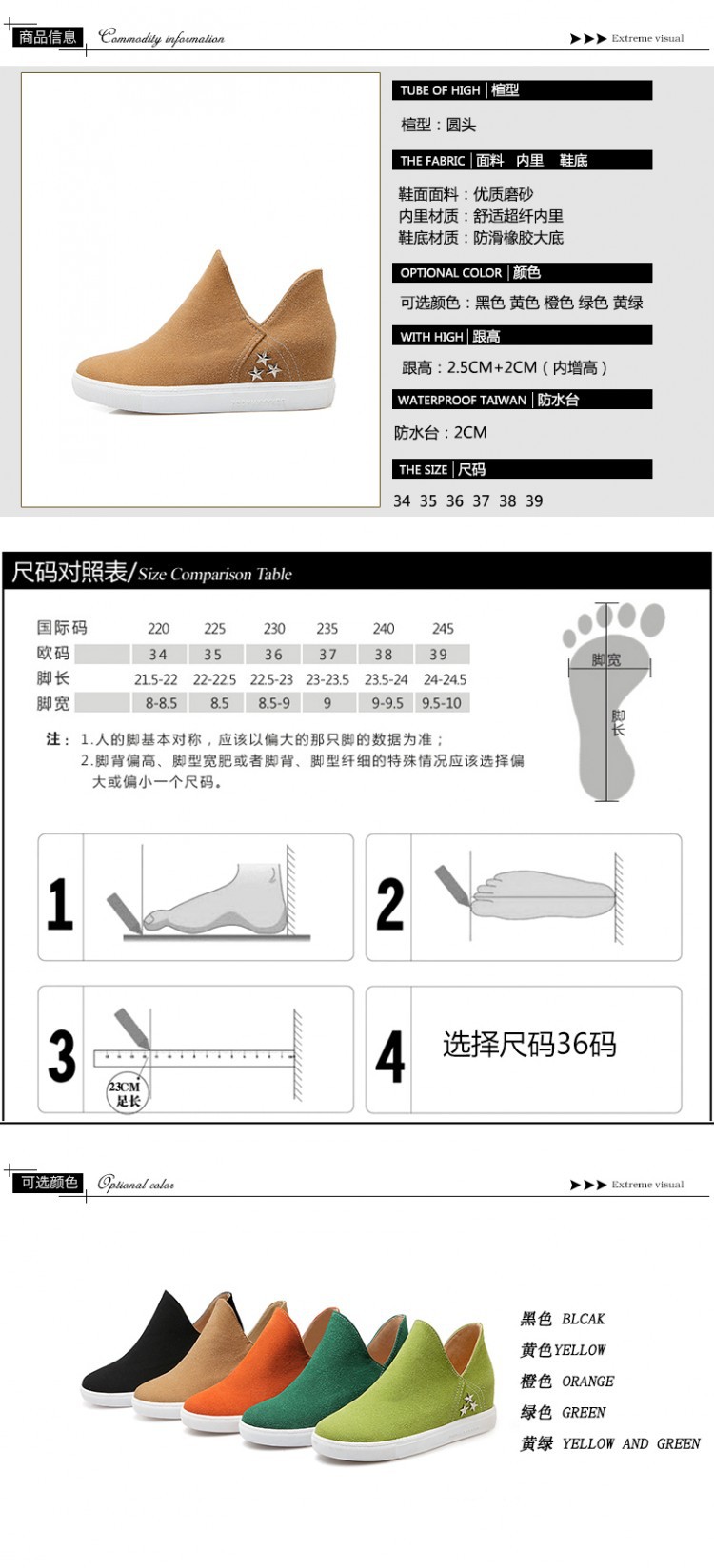 商品信息 Commodity information

▶▶▶ Extreme visual

TUBE OF HIGH | 楦型

楦型：圆头

THE FABRIC | 面料 内里 鞋底

鞋面面料：优质磨砂
内里材质：舒适超纤内里
鞋底材质：防滑橡胶大底

OPTIONAL COLOR | 颜色

可选颜色：黑色 黄色 橙色 绿色 黄绿

WITH HIGH | 跟高

跟高：2.5CM+2CM（内增高）

WATERPROOF TAIWAN | 防水台

防水台：2CM

THE SIZE | 尺码

34 35 36 37 38 39

尺码对照表/Size Comparison Table

| 国际码 | 220 | 225 | 230 | 235 | 240 | 245 |
|---|---|---|---|---|---|---|
| 欧码 | 34 | 35 | 36 | 37 | 38 | 39 |
| 脚长 | 21.5-22 | 22-22.5 | 22.5-23 | 23-23.5 | 23.5-24 | 24-24.5 |
| 脚宽 | 8-8.5 | 8.5 | 8.5-9 | 9 | 9-9.5 | 9.5-10 |

脚宽

脚长

注：1.人的脚基本对称，应该以偏大的那只脚的数据为准；
2.脚背偏高、脚型宽肥或者脚背、脚型纤细的特殊情况应该选择偏大或偏小一个尺码。

1

2

3

23CM 足长

4 选择尺码36码

可选颜色 Optional color

▶▶▶ Extreme visual

黑色 BLCAK
黄色 YELLOW
橙色 ORANGE
绿色 GREEN
黄绿 YELLOW AND GREEN