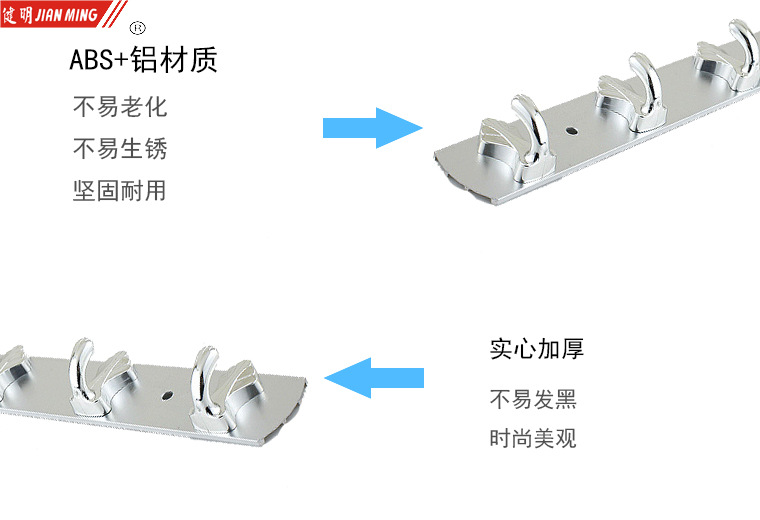 健明 JIAN MING ®

ABS+铝材质

不易老化

不易生锈

坚固耐用

实心加厚

不易发黑

时尚美观