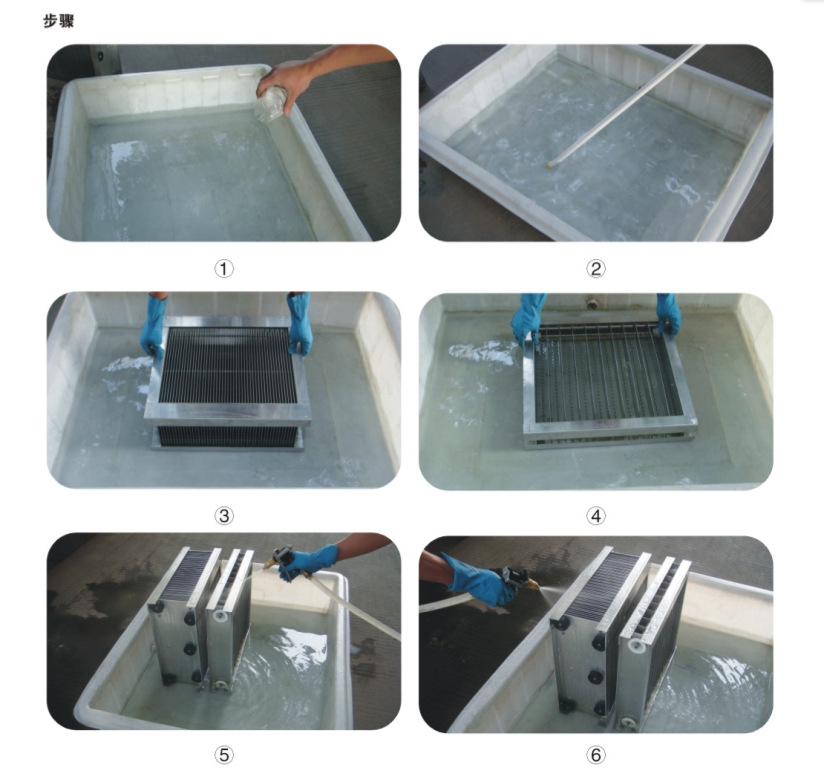 步骤

①

②

③

④

⑤

⑥