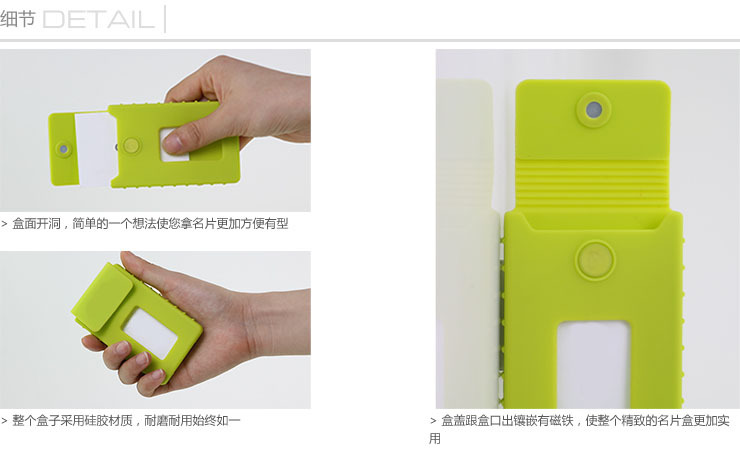 细节 DETAIL

> 盒面开洞，简单的一个想法使您拿名片更加方便有型

> 整个盒子采用硅胶材质，耐磨耐用始终如一

> 盒盖跟盒口出镶嵌有磁铁，使整个精致的名片盒更加实用