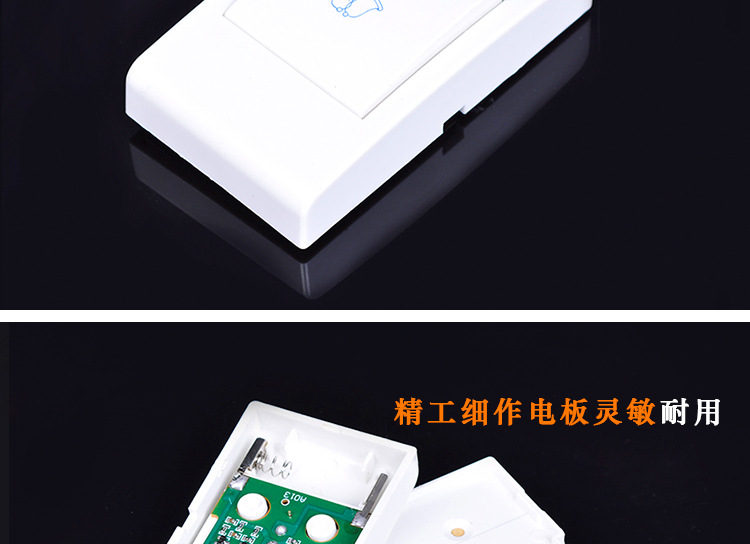 精工细作电板灵敏耐用

A013