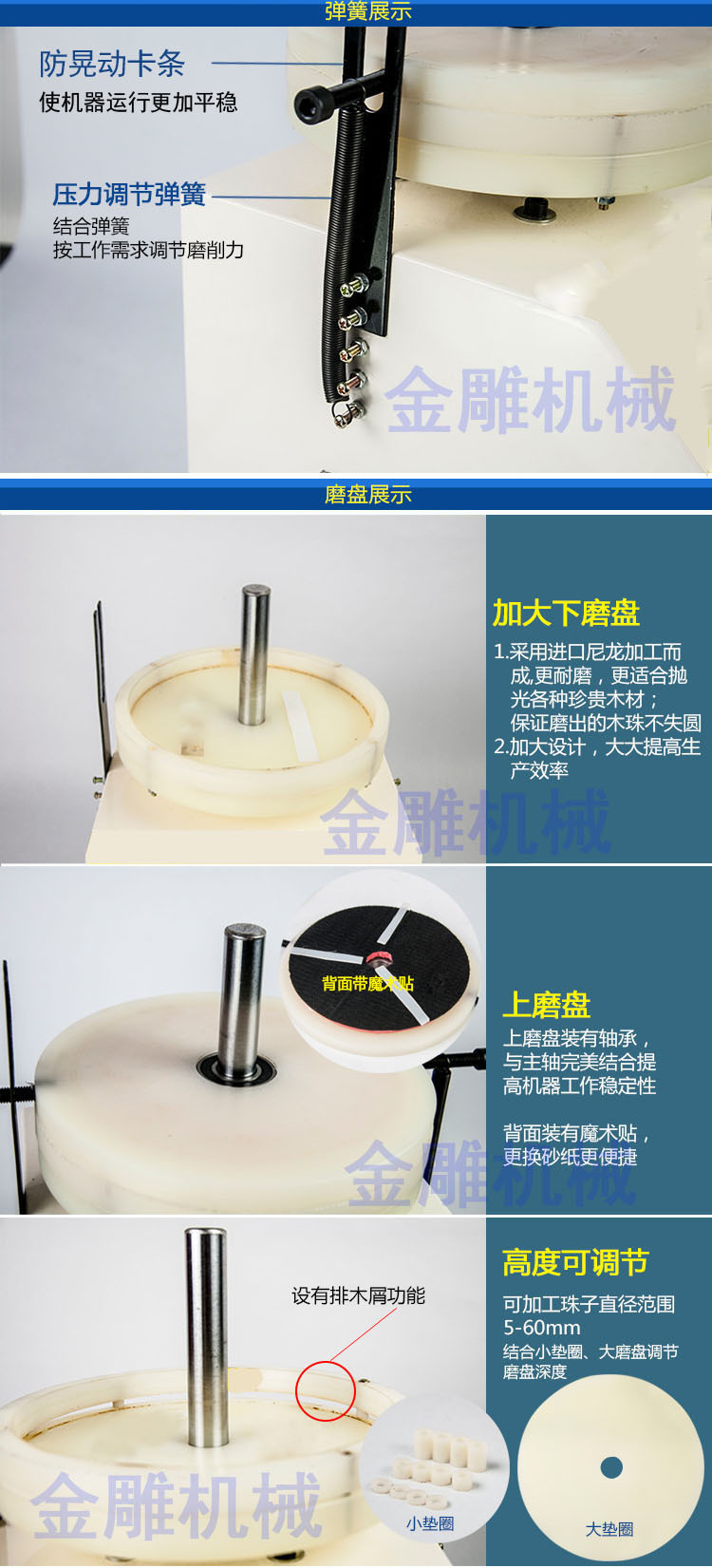 弹簧展示

防晃动卡条
使机器运行更加平稳

压力调节弹簧
结合弹簧
按工作需求调节磨削力

金雕机械

磨盘展示

加大下磨盘
1.采用进口尼龙加工而成,更耐磨，更适合抛光各种珍贵木材；保证磨出的木珠不失圆
2.加大设计，大大提高生产效率

金雕机械

背面带魔术贴

上磨盘
上磨盘装有轴承，与主轴完美结合提高机器工作稳定性

背面装有魔术贴，更换砂纸更便捷

金雕机械

设有排木屑功能

高度可调节
可加工珠子直径范围
5-60mm
结合小垫圈、大磨盘调节磨盘深度

金雕机械

小垫圈

大垫圈