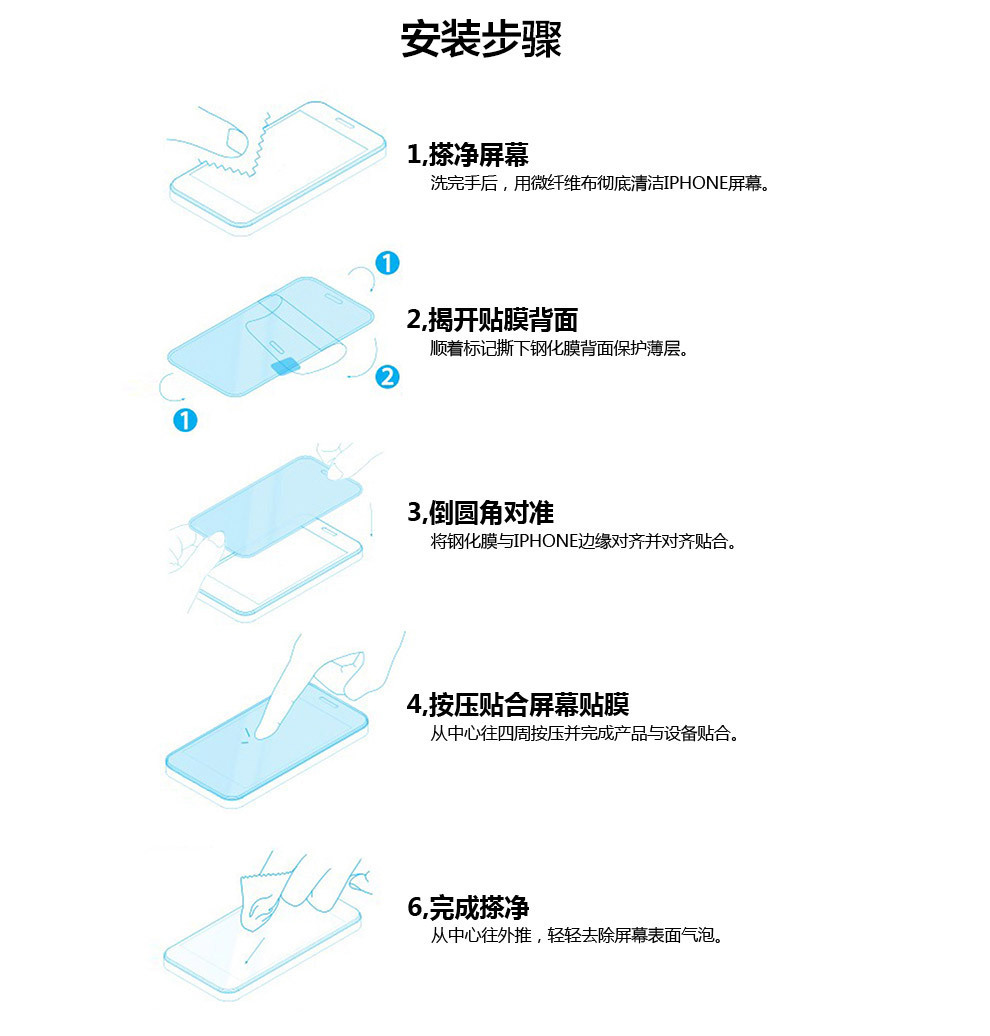 安装步骤

1,搽净屏幕
洗完手后，用微纤维布彻底清洁IPHONE屏幕。

1 2 1

2,揭开贴膜背面
顺着标记撕下钢化膜背面保护薄层。

3,倒圆角对准
将钢化膜与IPHONE边缘对齐并对齐贴合。

4,按压贴合屏幕贴膜
从中心往四周按压并完成产品与设备贴合。

6,完成搽净
从中心往外推，轻轻去除屏幕表面气泡。