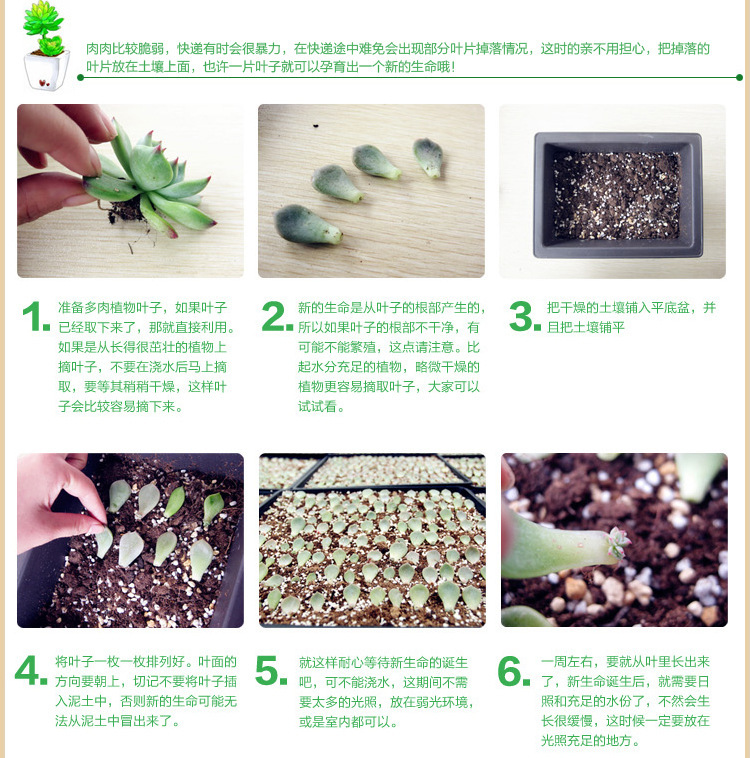 肉肉比较脆弱，快递有时会很暴力，在快递途中难免会出现部分叶片掉落情况，这时的亲不用担心，把掉落的叶片放在土壤上面，也许一片叶子就可以孕育出一个新的生命哦！

1. 准备多肉植物叶子，如果叶子已经取下来了，那就直接利用。如果是从长得很茁壮的植物上摘叶子，不要在浇水后马上摘取，要等其稍稍干燥，这样叶子会比较容易摘下来。

2. 新的生命是从叶子的根部产生的，所以如果叶子的根部不干净，有可能不能繁殖，这点请注意。比起水分充足的植物，略微干燥的植物更容易摘取叶子，大家可以试试看。

3. 把干燥的土壤铺入平底盆，并且把土壤铺平

4. 将叶子一枚一枚排列好。叶面的方向要朝上，切记不要将叶子插入泥土中，否则新的生命可能无法从泥土中冒出来了。

5. 就这样耐心等待新生命的诞生吧，可不能浇水，这期间不需要太多的光照，放在弱光环境，或是室内都可以。

6. 一周左右，要就从叶里长出来了，新生命诞生后，就需要日照和充足的水份了，不然会生长很缓慢，这时候一定要放在光照充足的地方。