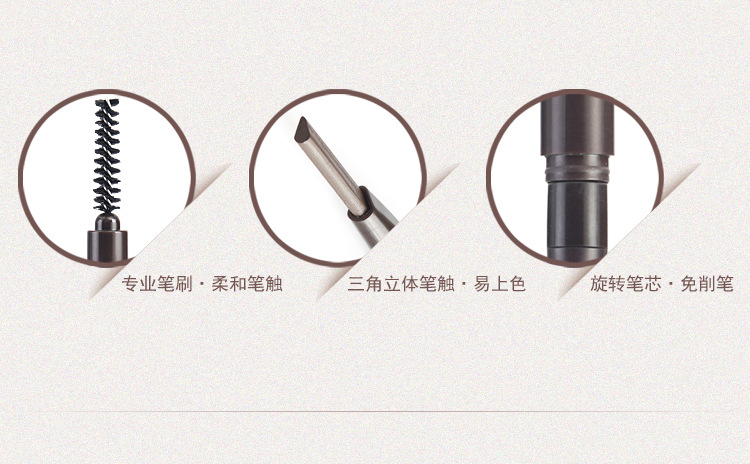 专业笔刷 · 柔和笔触

三角立体笔触 · 易上色

旋转笔芯 · 免削笔