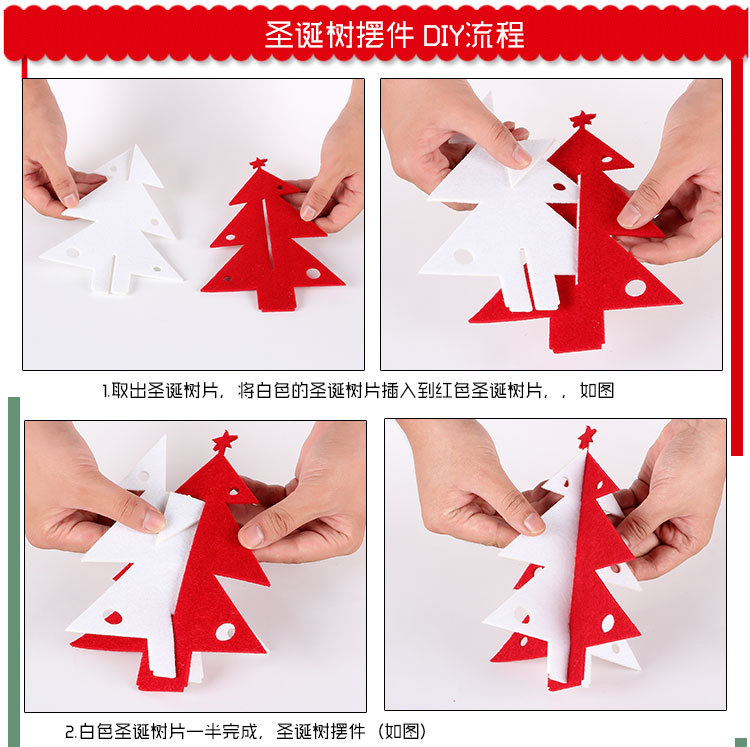 圣诞树摆件 DIY流程

1.取出圣诞树片，将白色的圣诞树片插入到红色圣诞树片，，如图

2.白色圣诞树片一半完成，圣诞树摆件（如图）