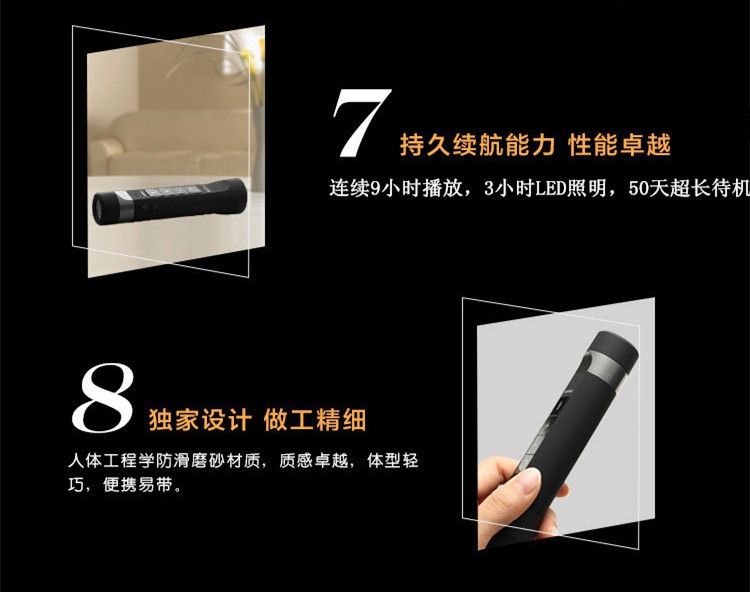 7 持久续航能力 性能卓越

连续9小时播放，3小时LED照明，50天超长待机

8 独家设计 做工精细

人体工程学防滑磨砂材质，质感卓越，体型轻巧，便携易带。