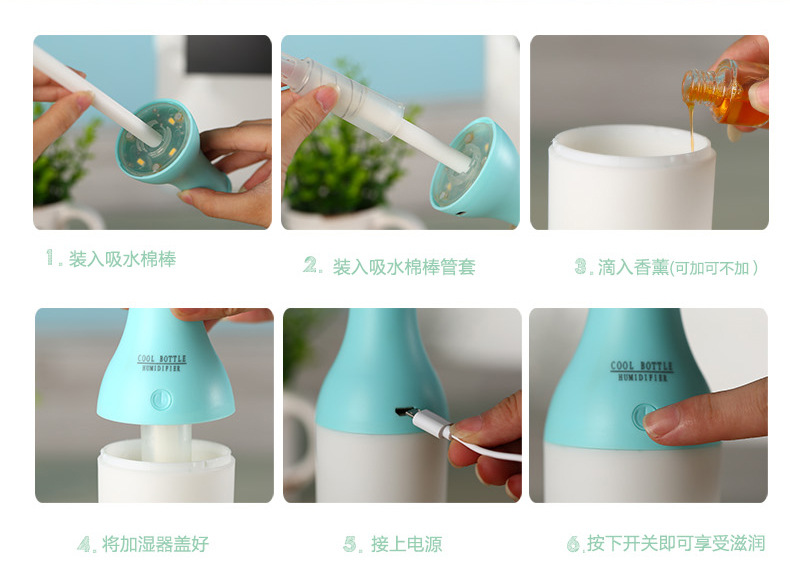 1. 装入吸水棉棒

2. 装入吸水棉棒管套

3. 滴入香薰(可加可不加)

COOL BOTTLE
HUMIDIFIER

COOL BOTTLE
HUMIDIFIER

4. 将加湿器盖好

5. 接上电源

6. 按下开关即可享受滋润