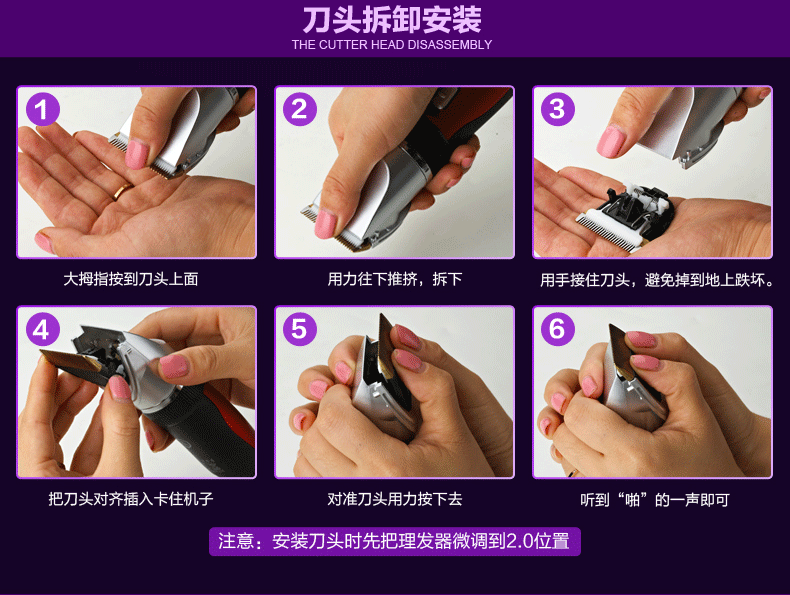 刀头拆卸安装
THE CUTTER HEAD DISASSEMBLY

1
大拇指按到刀头上面

2
用力往下推挤，拆下

3
用手接住刀头，避免掉到地上跌坏。

4
把刀头对齐插入卡住机子

5
对准刀头用力按下去

6
听到“啪”的一声即可

注意：安装刀头时先把理发器微调到2.0位置