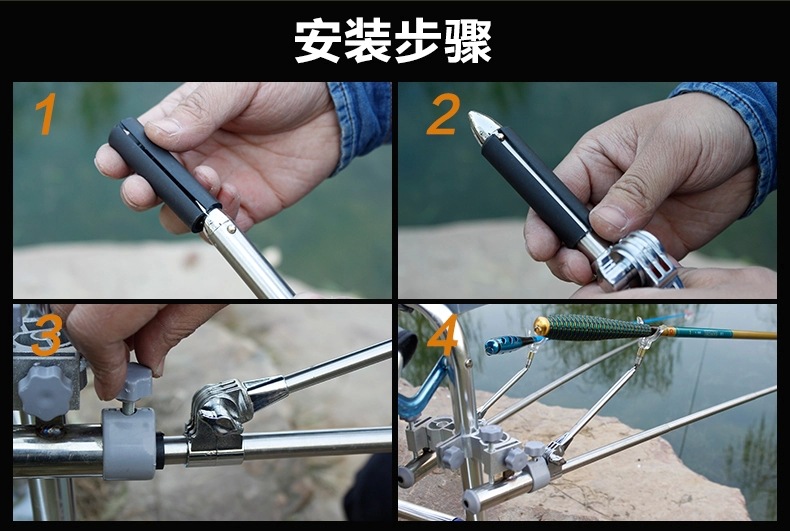 安装步骤

1

2

3

4