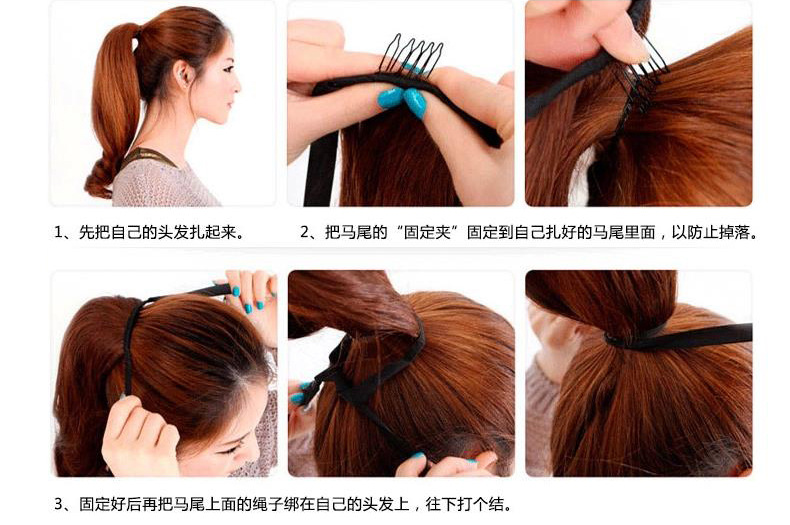 1、先把自己的头发扎起来。

2、把马尾的“固定夹”固定到自己扎好的马尾里面，以防止掉落。

3、固定好后再把马尾上面的绳子绑在自己的头发上，往下打个结。