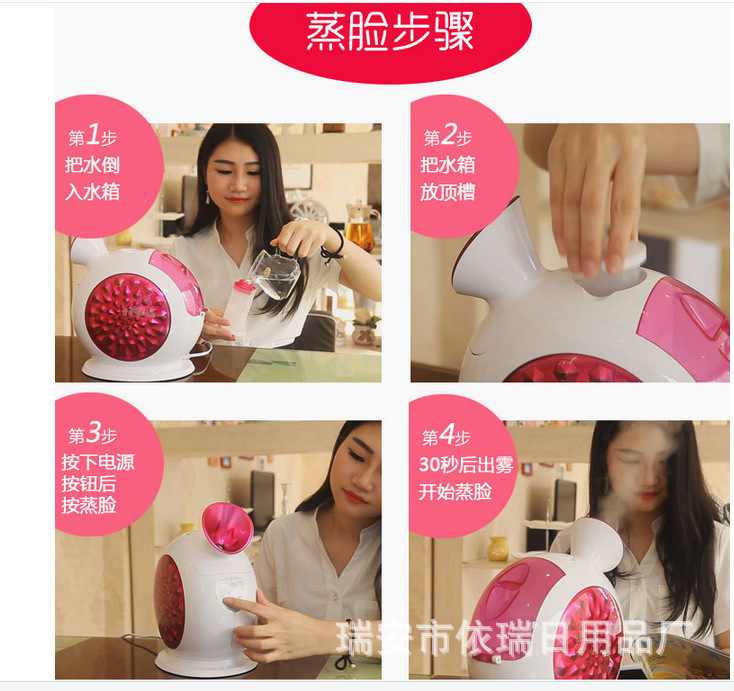 蒸脸步骤

第1步
把水倒
入水箱

第2步
把水箱
放顶槽

第3步
按下电源
按钮后
按蒸脸

第4步
30秒后出雾
开始蒸脸

瑞安市依瑞日用品厂