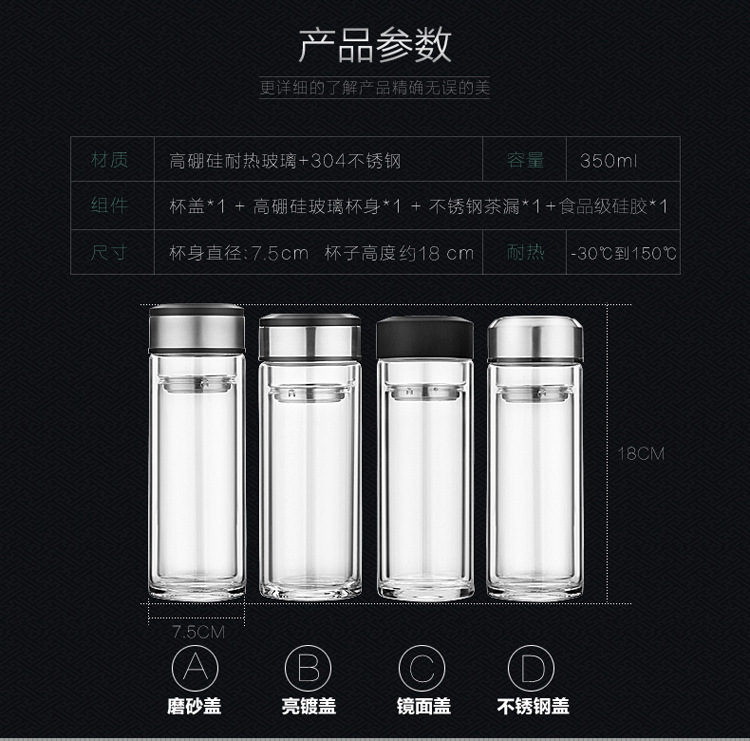 产品参数

更详细的了解产品精确无误的美

| 材质 | 高硼硅耐热玻璃+304不锈钢 | 容量 | 350ml |
|---|---|---|---|
| 组件 | 杯盖*1 + 高硼硅玻璃杯身*1 + 不锈钢茶漏*1+食品级硅胶*1 | | |
| 尺寸 | 杯身直径:7.5cm 杯子高度约18 cm | 耐热 | -30℃到150℃ |

18CM

7.5CM

A
磨砂盖

B
亮镀盖

C
镜面盖

D
不锈钢盖