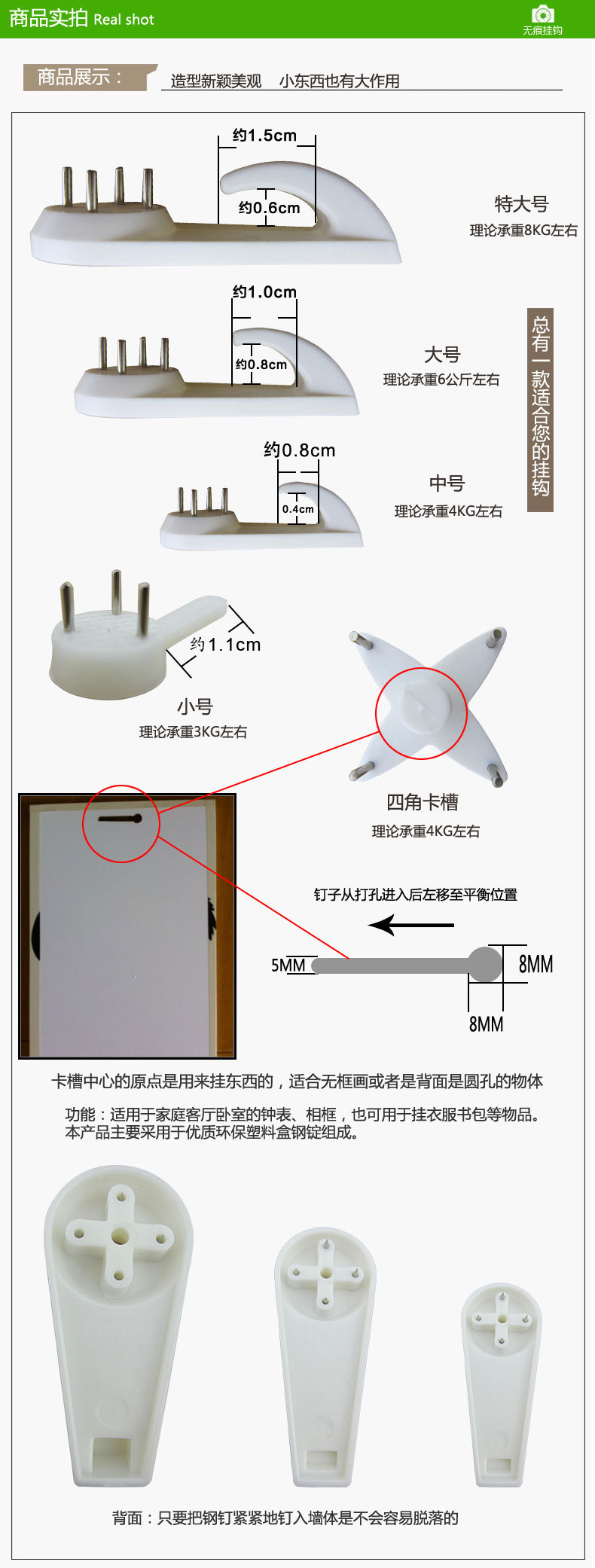 商品实拍 Real shot

无痕挂钩

商品展示： 造型新颖美观 小东西也有大作用

约1.5cm

约0.6cm

特大号
理论承重8KG左右

约1.0cm

约0.8cm

大号
理论承重6公斤左右

总有一款适合您的挂钩

约0.8cm

0.4cm

中号
理论承重4KG左右

约1.1cm

小号
理论承重3KG左右

四角卡槽
理论承重4KG左右

钉子从打孔进入后左移至平衡位置

5MM

8MM

8MM

卡槽中心的原点是用来挂东西的，适合无框画或者是背面是圆孔的物体

功能：适用于家庭客厅卧室的钟表、相框，也可用于挂衣服书包等物品。
本产品主要采用于优质环保塑料盒钢锭组成。

背面：只要把钢钉紧紧地钉入墙体是不会容易脱落的