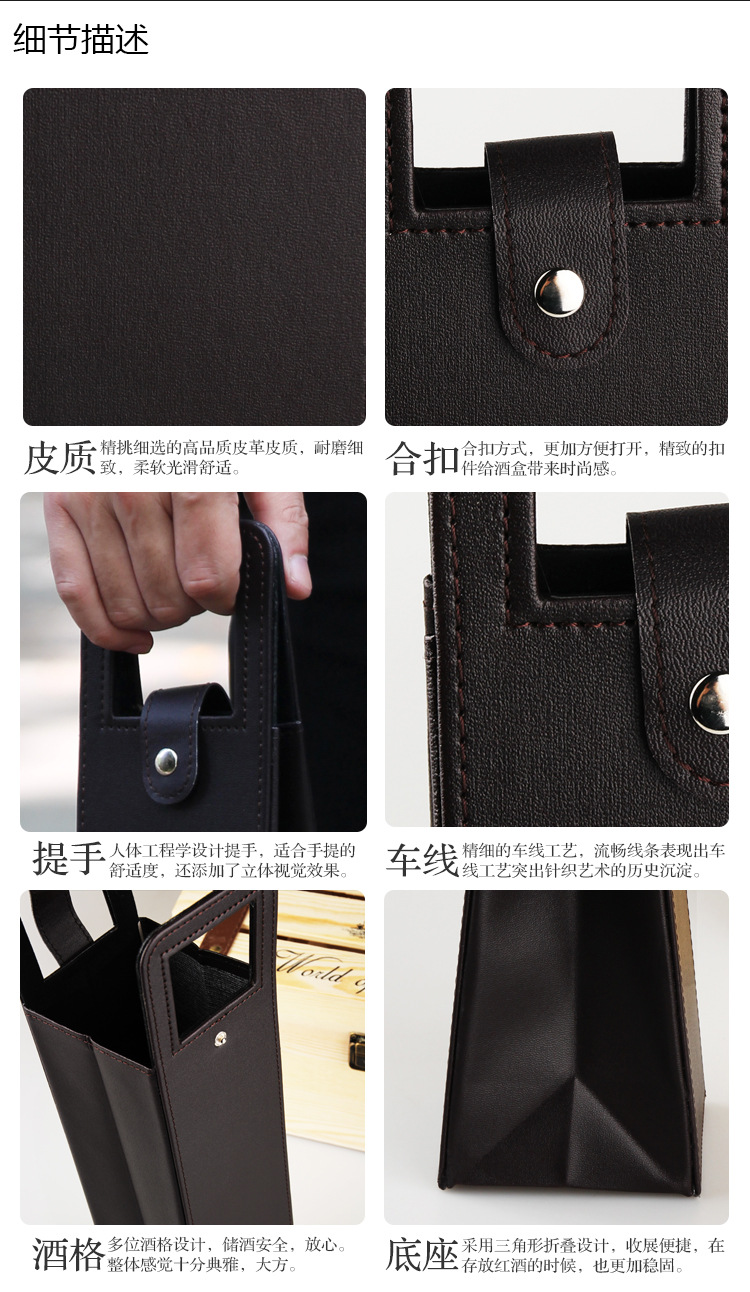 细节描述

皮质 精挑细选的高品质皮革皮质，耐磨细致，柔软光滑舒适。

合扣 合扣方式，更加方便打开，精致的扣件给酒盒带来时尚感。

提手 人体工程学设计提手，适合手提的舒适度，还添加了立体视觉效果。

车线 精细的车线工艺，流畅线条表现出车线工艺突出针织艺术的历史沉淀。

World

酒格 多位酒格设计，储酒安全，放心。整体感觉十分典雅，大方。

底座 采用三角形折叠设计，收展便捷，在存放红酒的时候，也更加稳固。