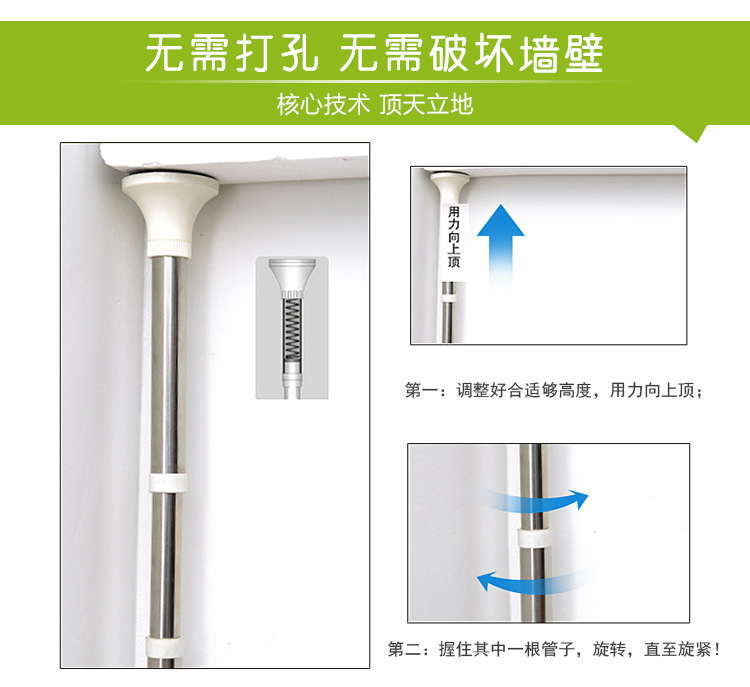 无需打孔 无需破坏墙壁

核心技术 顶天立地

用力向上顶

第一：调整好合适够高度，用力向上顶；

第二：握住其中一根管子，旋转，直至旋紧！